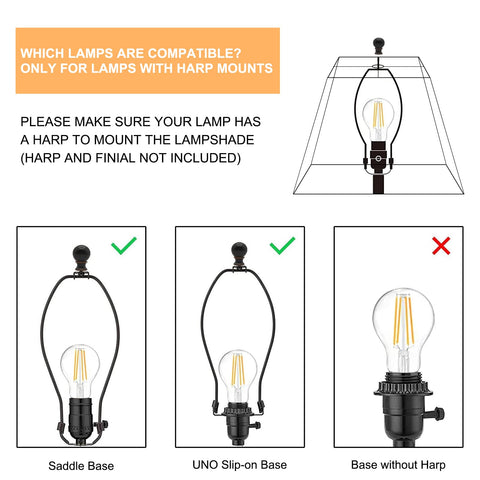 WHICH LAMPS ARE COMPATIBLE?
ONLY FOR LAMPS WITH HARP MOUNTS

PLEASE MAKE SURE YOUR LAMP HAS A HARP TO MOUNT THE LAMPSHADE (HARP AND FINIAL NOT INCLUDED)

Saddle Base

UNO Slip-on Base

Base without Harp