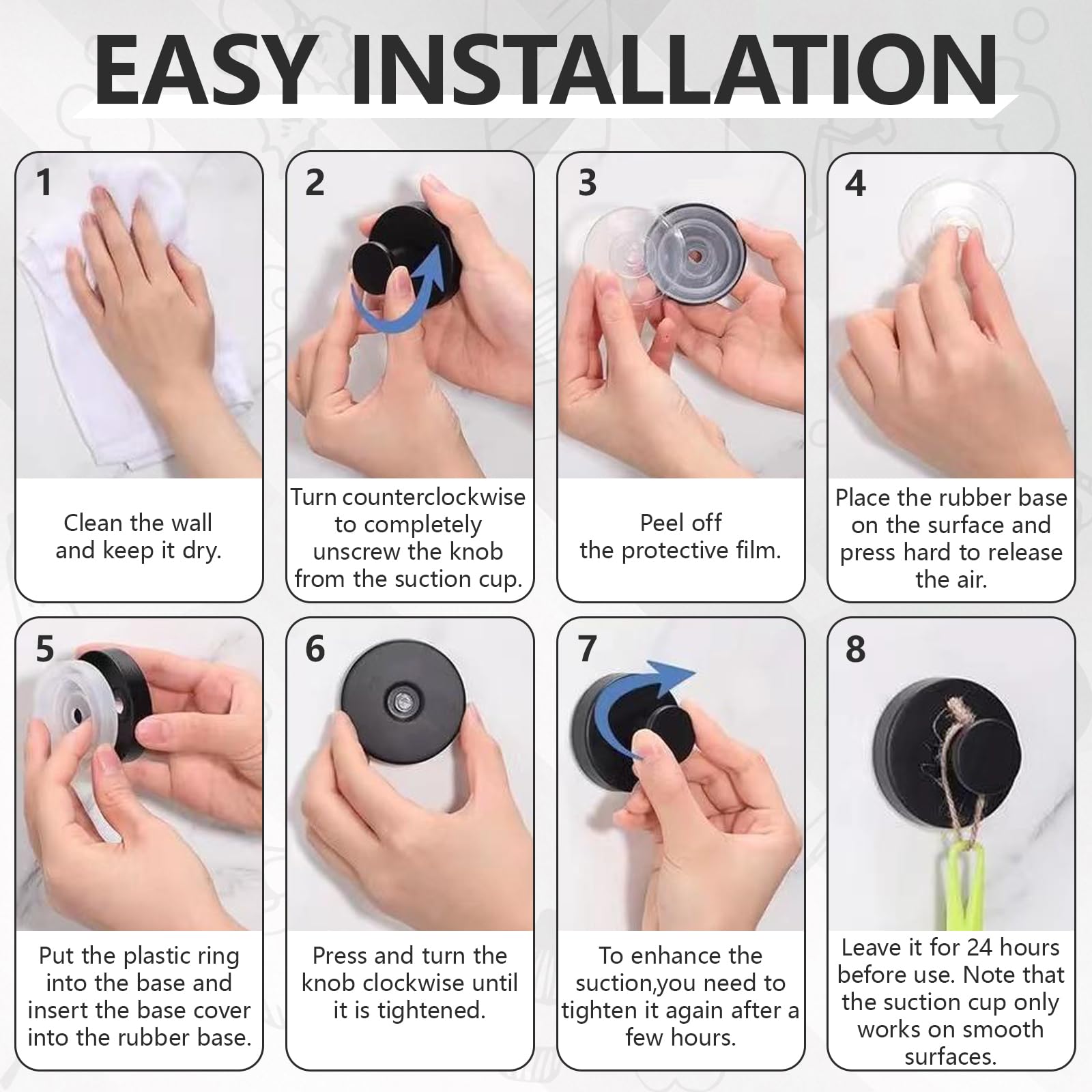 EASY INSTALLATION

1

Clean the wall and keep it dry.

2

Turn counterclockwise to completely unscrew the knob from the suction cup.

3

Peel off the protective film.

4

Place the rubber base on the surface and press hard to release the air.

5

Put the plastic ring into the base and insert the base cover into the rubber base.

6

Press and turn the knob clockwise until it is tightened.

7

To enhance the suction,you need to tighten it again after a few hours.

8

Leave it for 24 hours before use. Note that the suction cup only works on smooth surfaces.