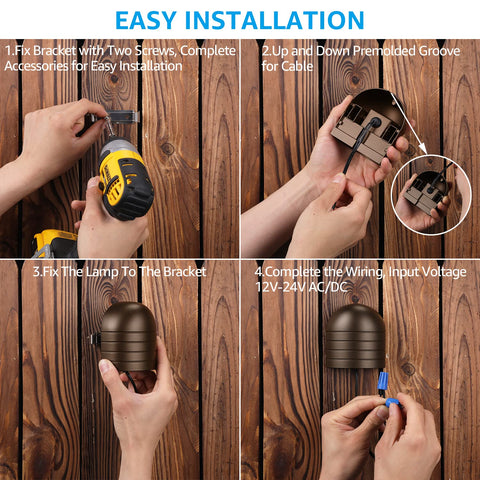 EASY INSTALLATION

1.Fix Bracket with Two Screws, Complete Accessories for Easy Installation

2.Up and Down Premolded Groove for Cable

3.Fix The Lamp To The Bracket

4.Complete the Wiring, Input Voltage 12V-24V AC/DC