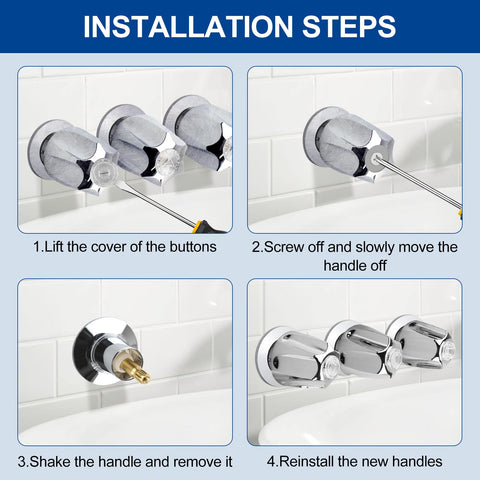 INSTALLATION STEPS

1.Lift the cover of the buttons

2.Screw off and slowly move the handle off

3.Shake the handle and remove it

4.Reinstall the new handles