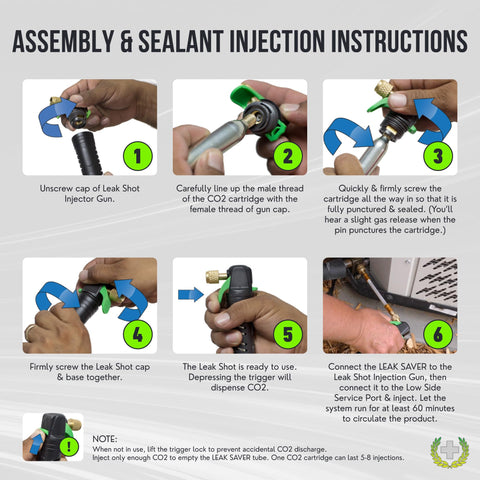 ASSEMBLY & SEALANT INJECTION INSTRUCTIONS

1

Unscrew cap of Leak Shot Injector Gun.

2

Carefully line up the male thread of the CO2 cartridge with the female thread of gun cap.

3

Quickly & firmly screw the cartridge all the way in so that it is fully punctured & sealed. (You'll hear a slight gas release when the pin punctures the cartridge.)

4

Firmly screw the Leak Shot cap & base together.

5

The Leak Shot is ready to use. Depressing the trigger will dispense CO2.

6

Connect the LEAK SAVER to the Leak Shot Injection Gun, then connect it to the Low Side Service Port & inject. Let the system run for at least 60 minutes to circulate the product.

!

NOTE:
When not in use, lift the trigger lock to prevent accidental CO2 discharge.
Inject only enough CO2 to empty the LEAK SAVER tube. One CO2 cartridge can last 5-8 injections.