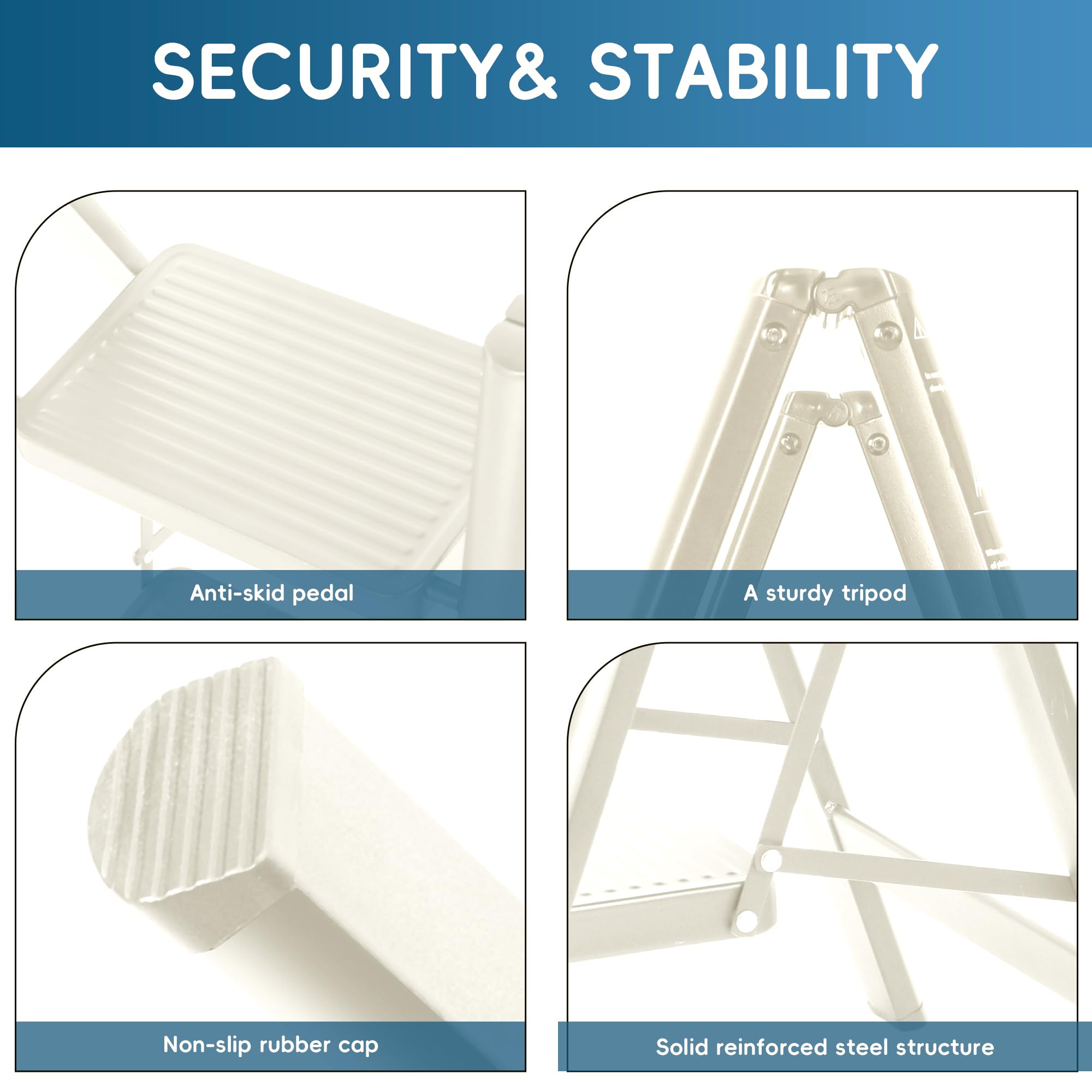 SECURITY& STABILITY

Anti-skid pedal

A sturdy tripod

Non-slip rubber cap

Solid reinforced steel structure