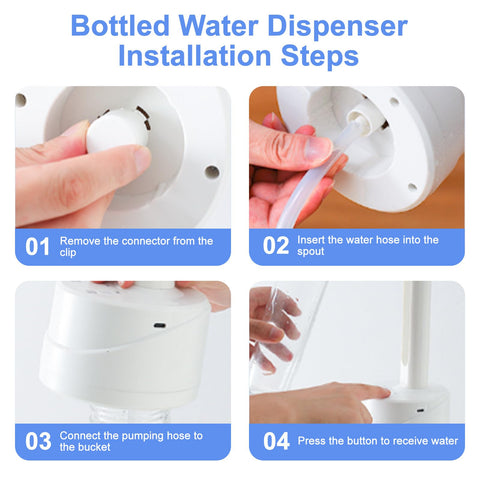 Bottled Water Dispenser Installation Steps

01 Remove the connector from the clip

02 Insert the water hose into the spout

03 Connect the pumping hose to the bucket

04 Press the button to receive water