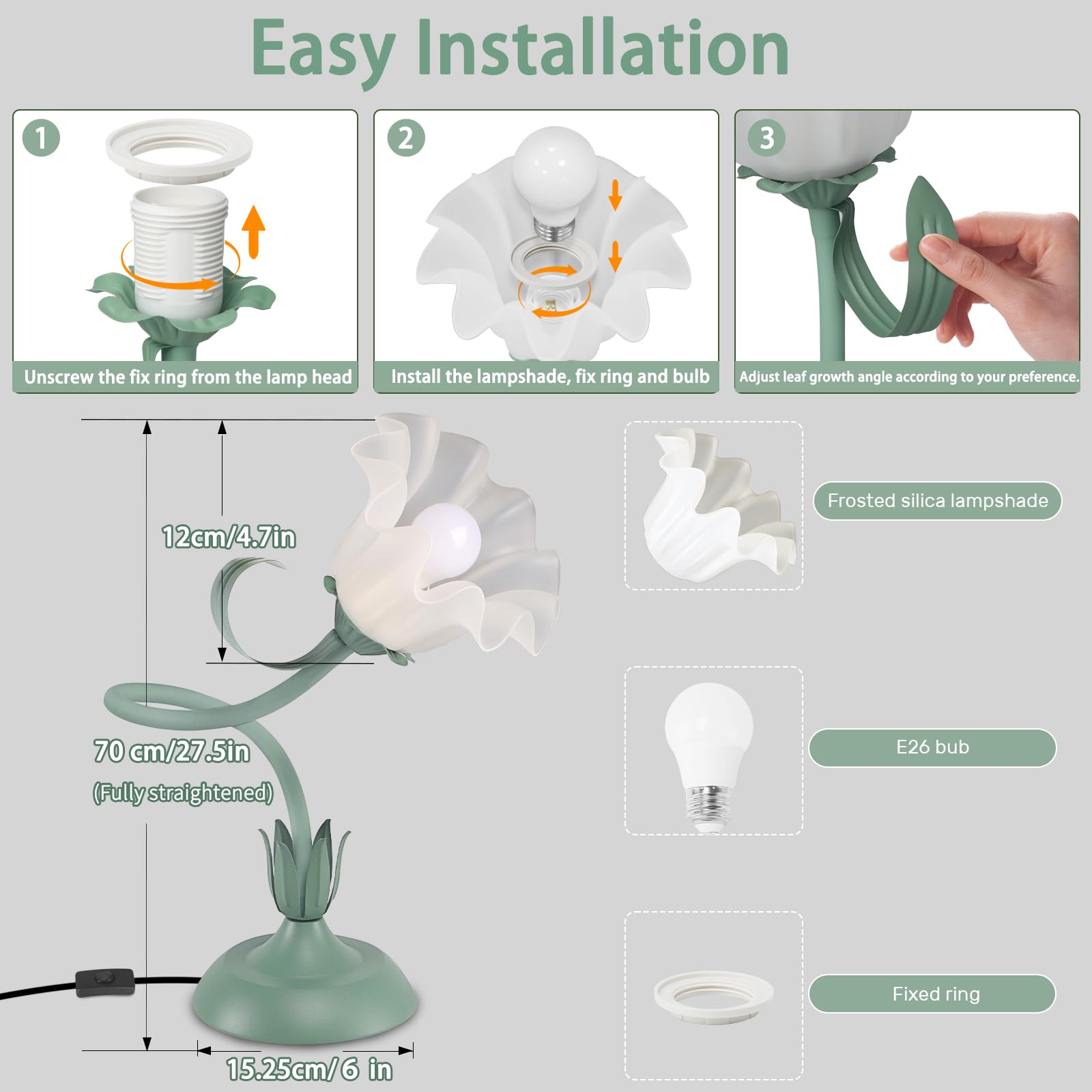 Easy Installation

1
Unscrew the fix ring from the lamp head

2
Install the lampshade, fix ring and bulb

3
Adjust leaf growth angle according to your preference.

12cm/4.7in

70 cm/27.5in
(Fully straightened)

15.25cm/6 in

Frosted silica lampshade

E26 bub

Fixed ring