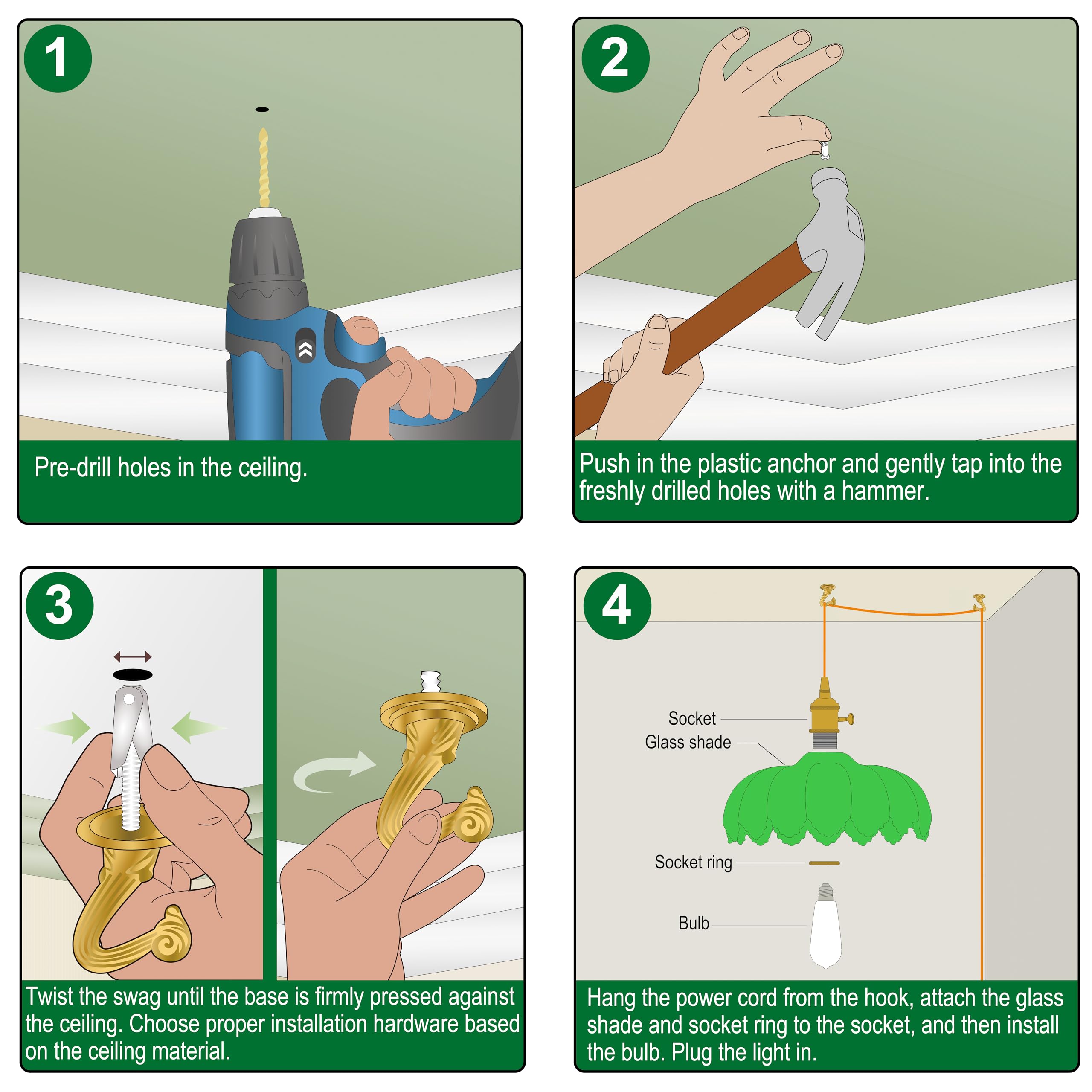 1

Pre-drill holes in the ceiling.

2

Push in the plastic anchor and gently tap into the freshly drilled holes with a hammer.

3

Twist the swag until the base is firmly pressed against the ceiling. Choose proper installation hardware based on the ceiling material.

4

Socket
Glass shade
Socket ring
Bulb

Hang the power cord from the hook, attach the glass shade and socket ring to the socket, and then install the bulb. Plug the light in.