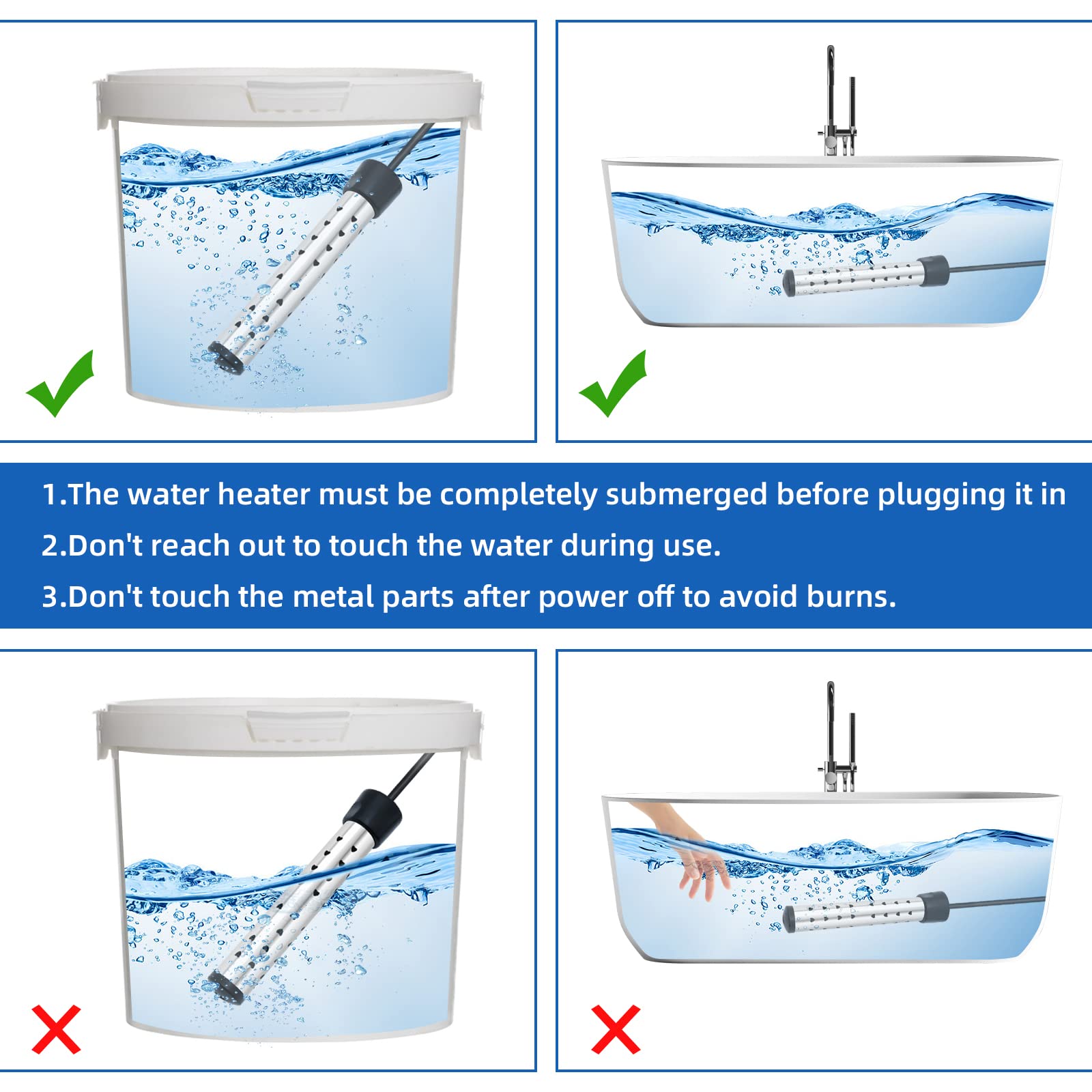 1.The water heater must be completely submerged before plugging it in

2.Don't reach out to touch the water during use.

3.Don't touch the metal parts after power off to avoid burns.