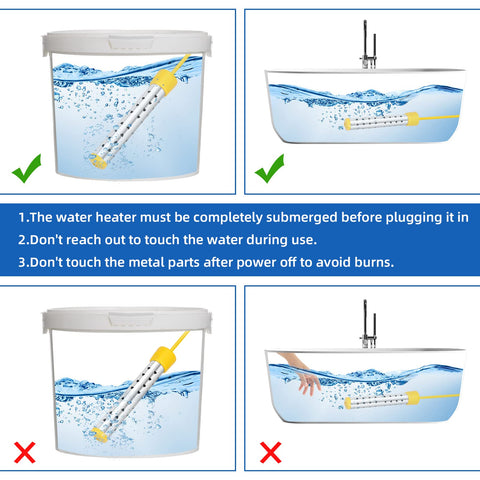 1.The water heater must be completely submerged before plugging it in
2.Don't reach out to touch the water during use.
3.Don't touch the metal parts after power off to avoid burns.