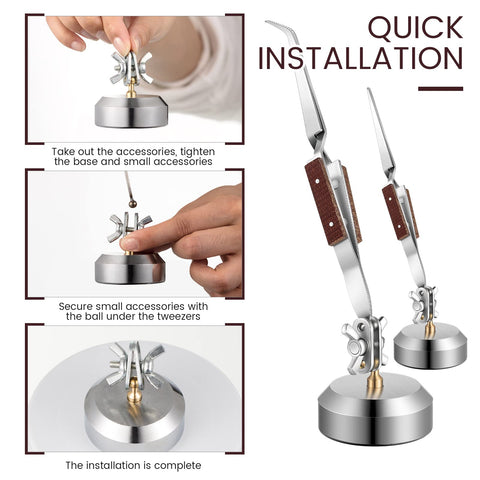 QUICK INSTALLATION

Take out the accessories, tighten the base and small accessories

Secure small accessories with the ball under the tweezers

The installation is complete