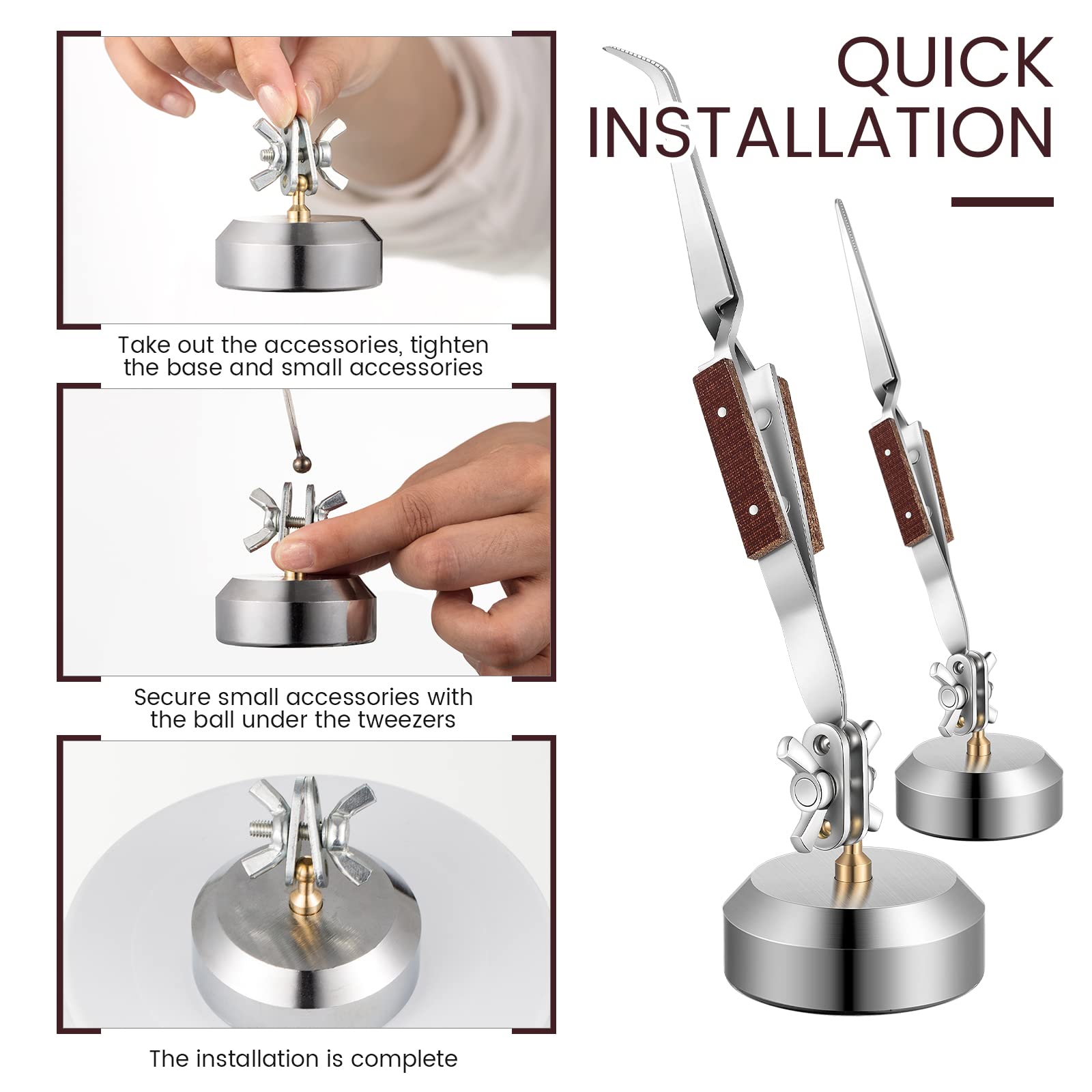 QUICK INSTALLATION

Take out the accessories, tighten the base and small accessories

Secure small accessories with the ball under the tweezers

The installation is complete