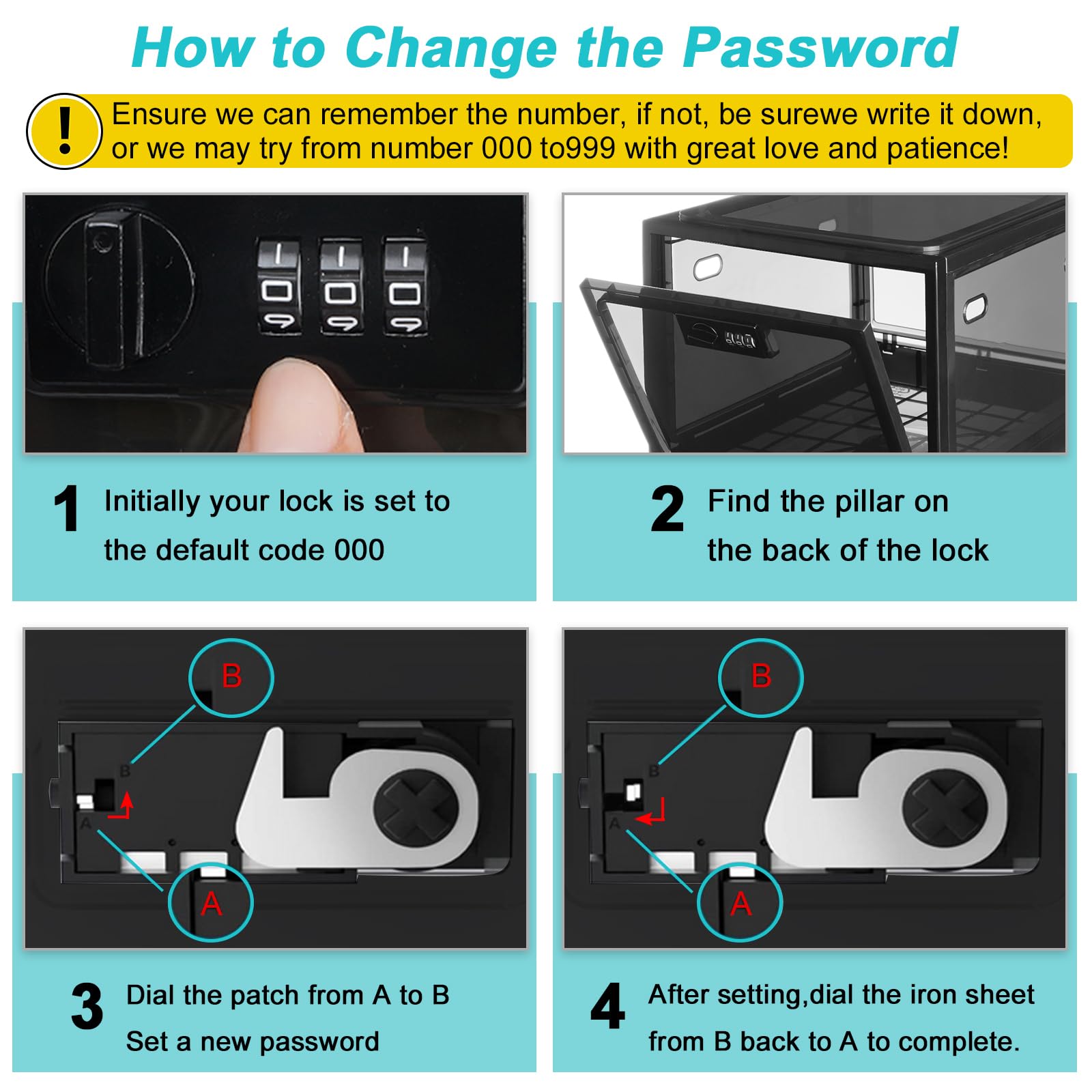 How to Change the Password

!

Ensure we can remember the number, if not, be surewe write it down, or we may try from number 000 to999 with great love and patience!

1 Initially your lock is set to the default code 000

2 Find the pillar on the back of the lock

B

B

A

A

B

B

A

A

3 Dial the patch from A to B Set a new password

4 After setting,dial the iron sheet from B back to A to complete.