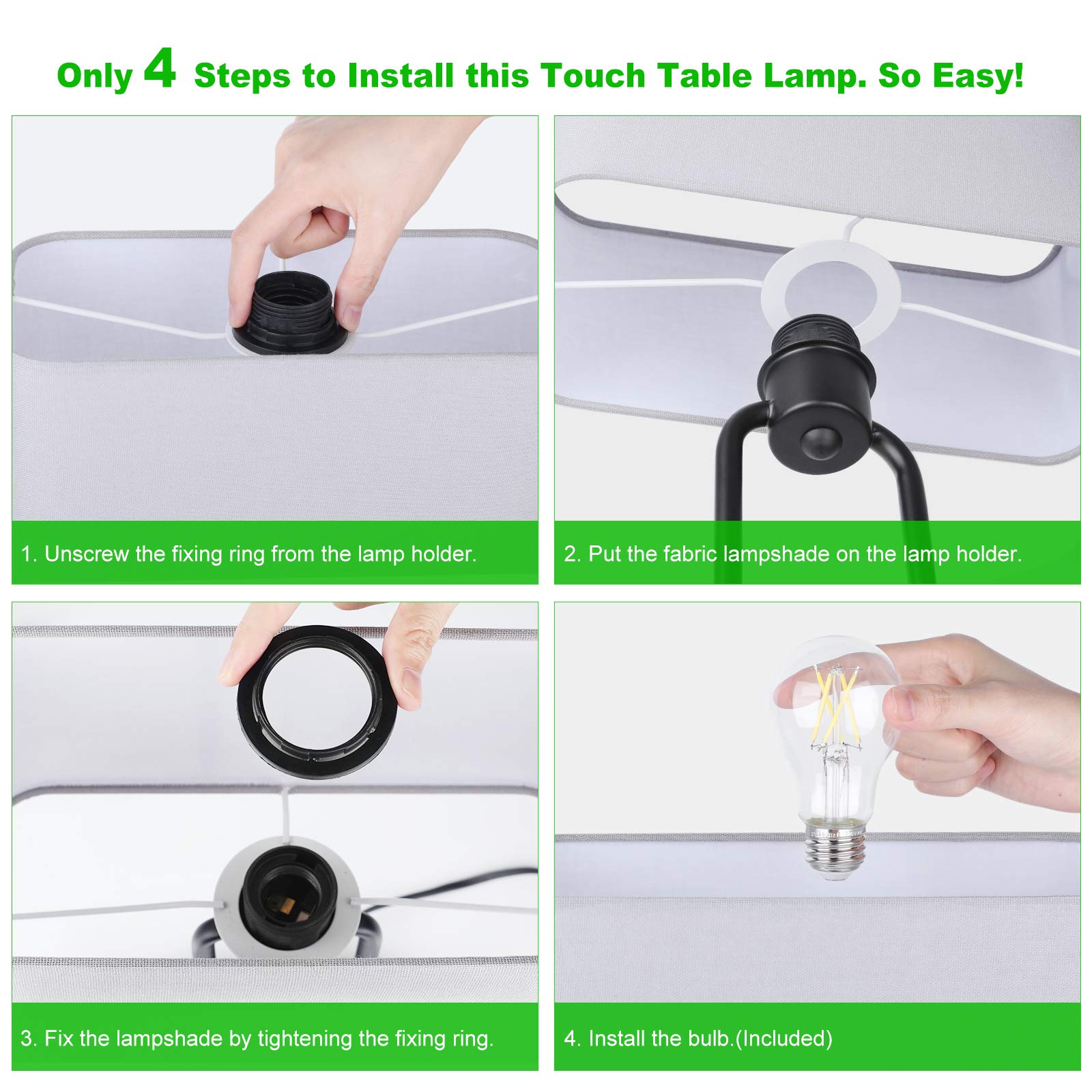 Only 4 Steps to Install this Touch Table Lamp. So Easy!

1. Unscrew the fixing ring from the lamp holder.

2. Put the fabric lampshade on the lamp holder.

3. Fix the lampshade by tightening the fixing ring.

4. Install the bulb.(Included)