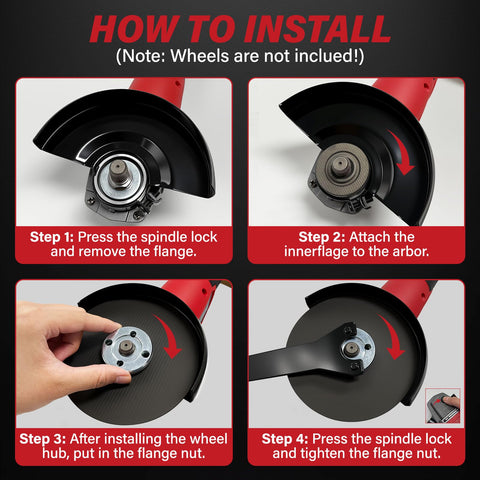 HOW TO INSTALL
(Note: Wheels are not inclued!)

Step 1: Press the spindle lock and remove the flange.

Step 2: Attach the innerflage to the arbor.

Step 3: After installing the wheel hub, put in the flange nut.

Step 4: Press the spindle lock and tighten the flange nut.