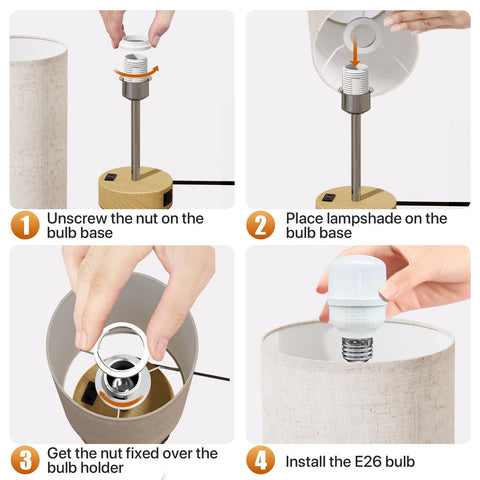 1 Unscrew the nut on the bulb base

2 Place lampshade on the bulb base

3 Get the nut fixed over the bulb holder

4 Install the E26 bulb