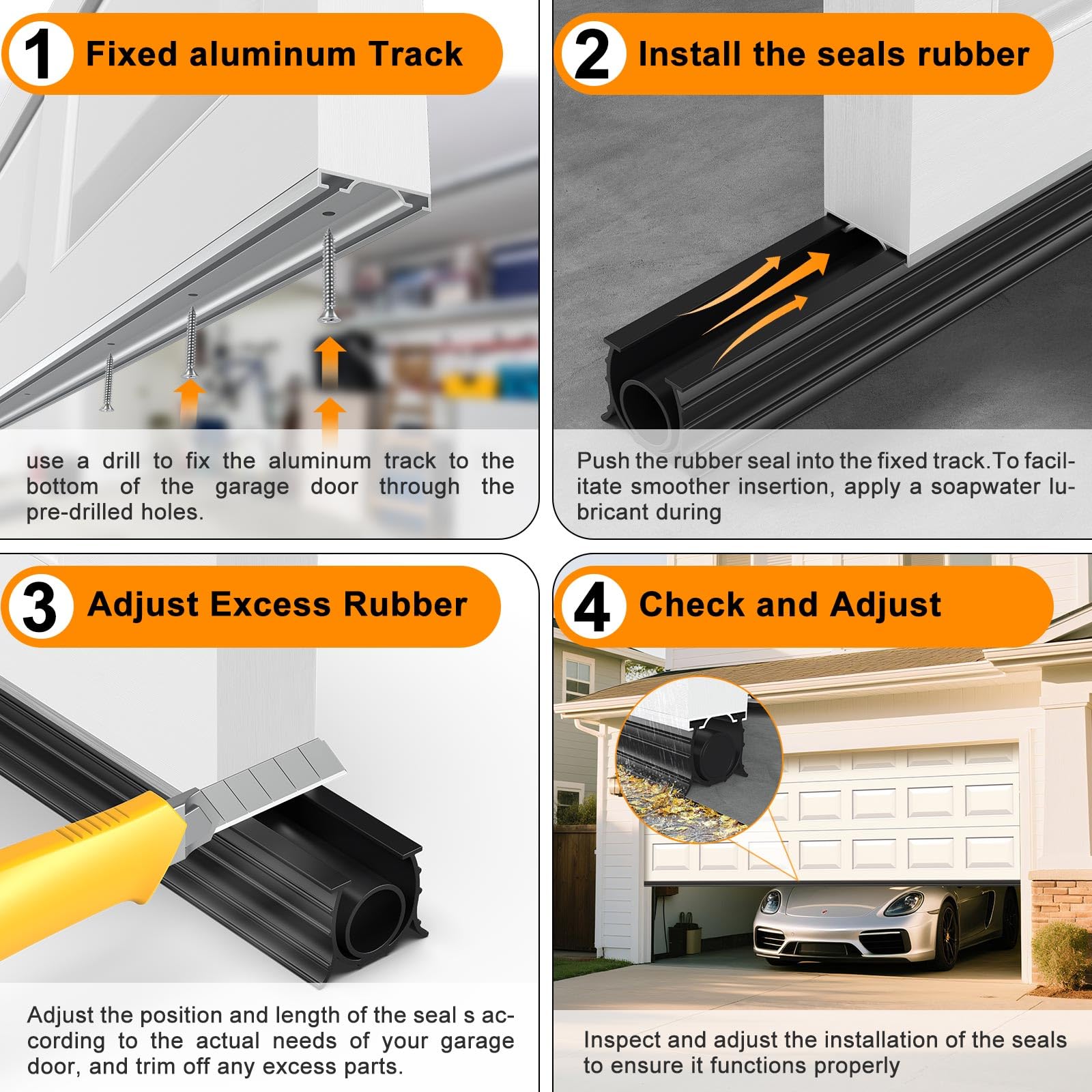 1 Fixed aluminum Track

use a drill to fix the aluminum track to the bottom of the garage door through the pre-drilled holes.

2 Install the seals rubber

Push the rubber seal into the fixed track.To facilitate smoother insertion, apply a soapwater lubricant during

3 Adjust Excess Rubber

Adjust the position and length of the seal s according to the actual needs of your garage door, and trim off any excess parts.

4 Check and Adjust

Inspect and adjust the installation of the seals to ensure it functions properly