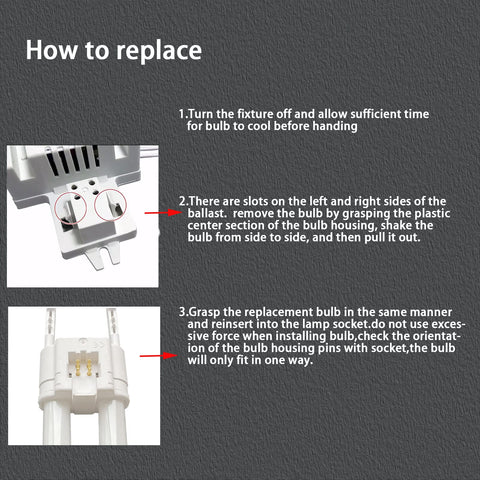 How to replace

1.Turn the fixture off and allow sufficient time for bulb to cool before handing

2.There are slots on the left and right sides of the ballast. remove the bulb by grasping the plastic center section of the bulb housing, shake the bulb from side to side, and then pull it out.

3.Grasp the replacement bulb in the same manner and reinsert into the lamp socket.do not use excessive force when installing bulb,check the orientation of the bulb housing pins with socket,the bulb will only fit in one way.