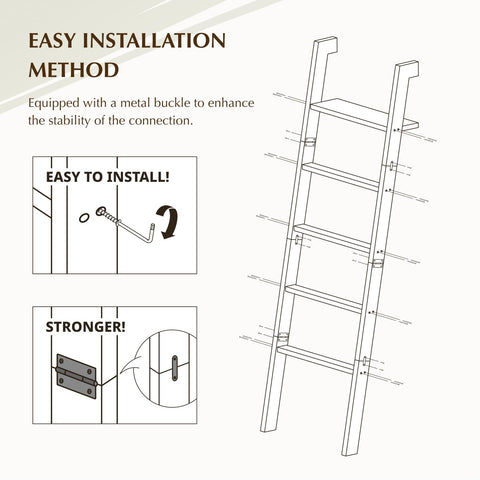 EASY INSTALLATION METHOD

Equipped with a metal buckle to enhance the stability of the connection.

EASY TO INSTALL!

STRONGER!