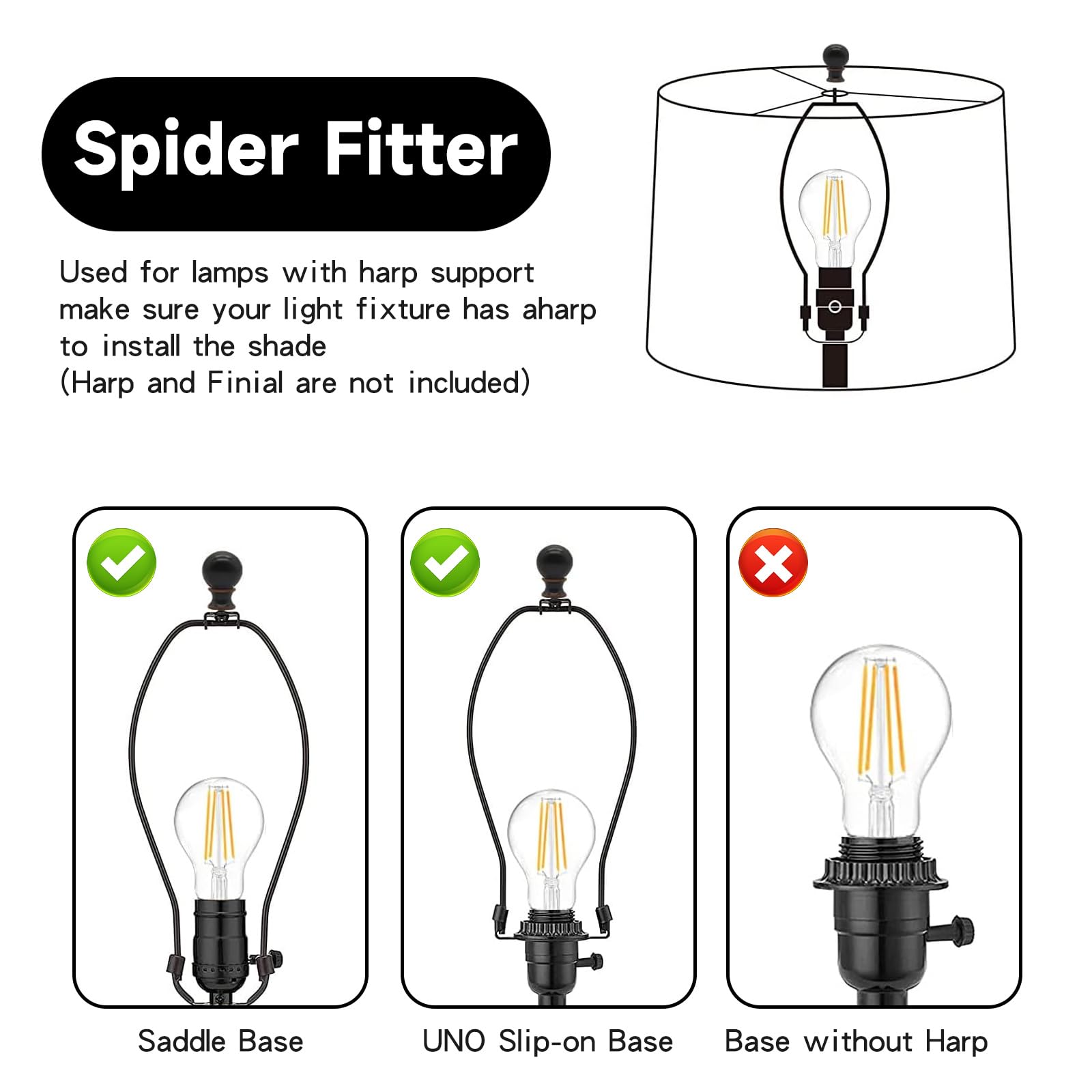 Spider Fitter

Used for lamps with harp support make sure your light fixture has aharp to install the shade
(Harp and Finial are not included)

Saddle Base

UNO Slip-on Base

Base without Harp