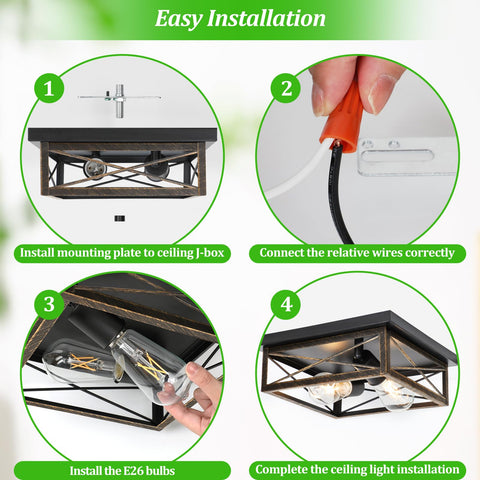 Easy Installation

1

Install mounting plate to ceiling J-box

2

Connect the relative wires correctly

3

Install the E26 bulbs

4

Complete the ceiling light installation