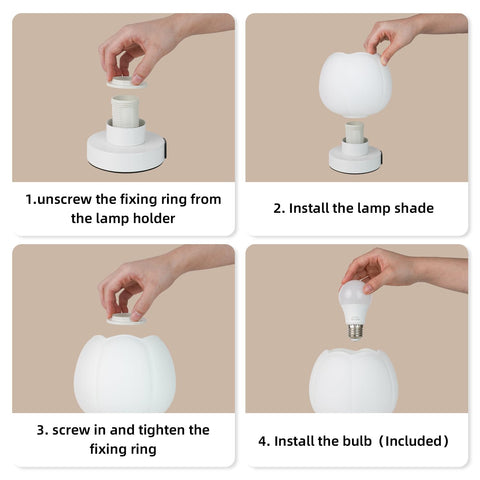 1.unscrew the fixing ring from the lamp holder

2. Install the lamp shade

3. screw in and tighten the fixing ring

4. Install the bulb（Included）