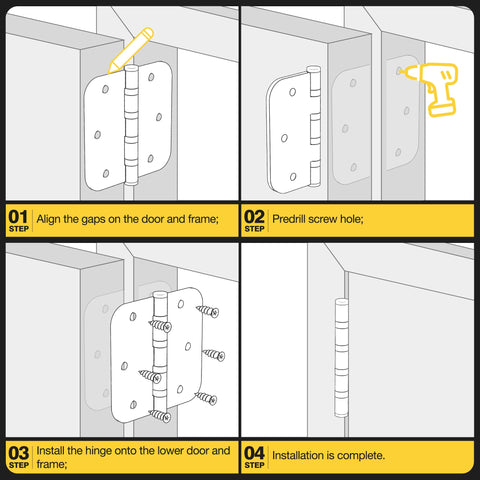 01 STEP Align the gaps on the door and frame;

02 STEP Predrill screw hole;

03 STEP Install the hinge onto the lower door and frame;

04 STEP Installation is complete.