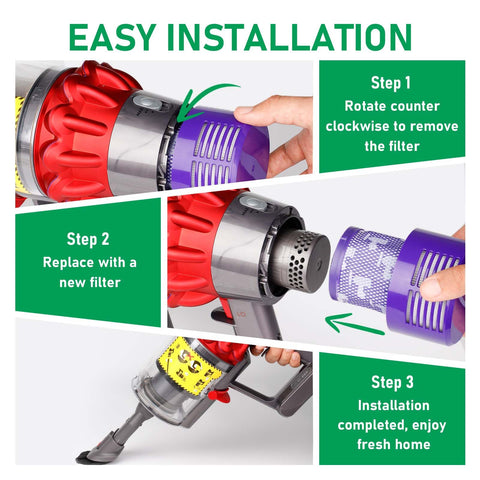 EASY INSTALLATION

Step 1
Rotate counter clockwise to remove the filter

Step 2
Replace with a new filter

Step 3
Installation completed, enjoy fresh home