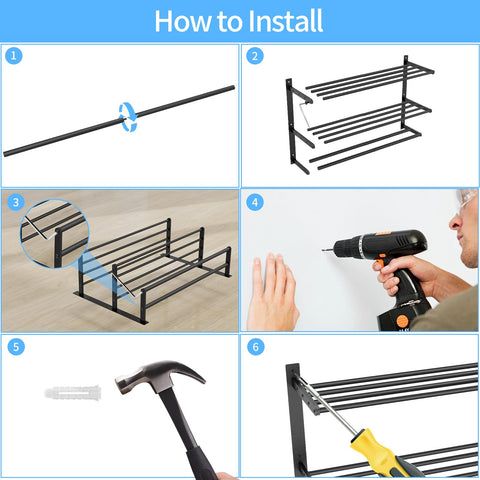 How to Install

1

2

3

4

5

6