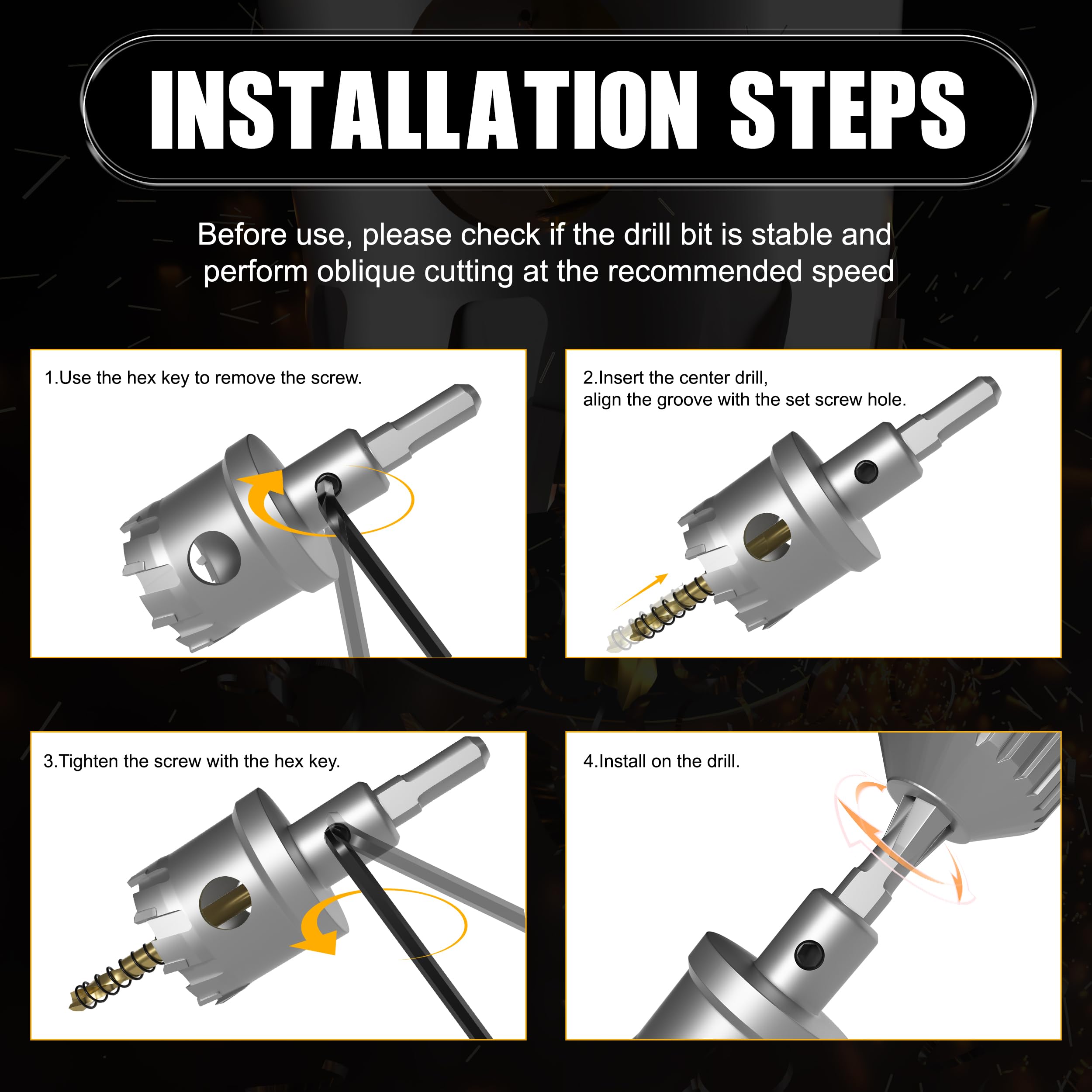 INSTALLATION STEPS

Before use, please check if the drill bit is stable and perform oblique cutting at the recommended speed

1.Use the hex key to remove the screw.

2.Insert the center drill, align the groove with the set screw hole.

3.Tighten the screw with the hex key.

4.Install on the drill.