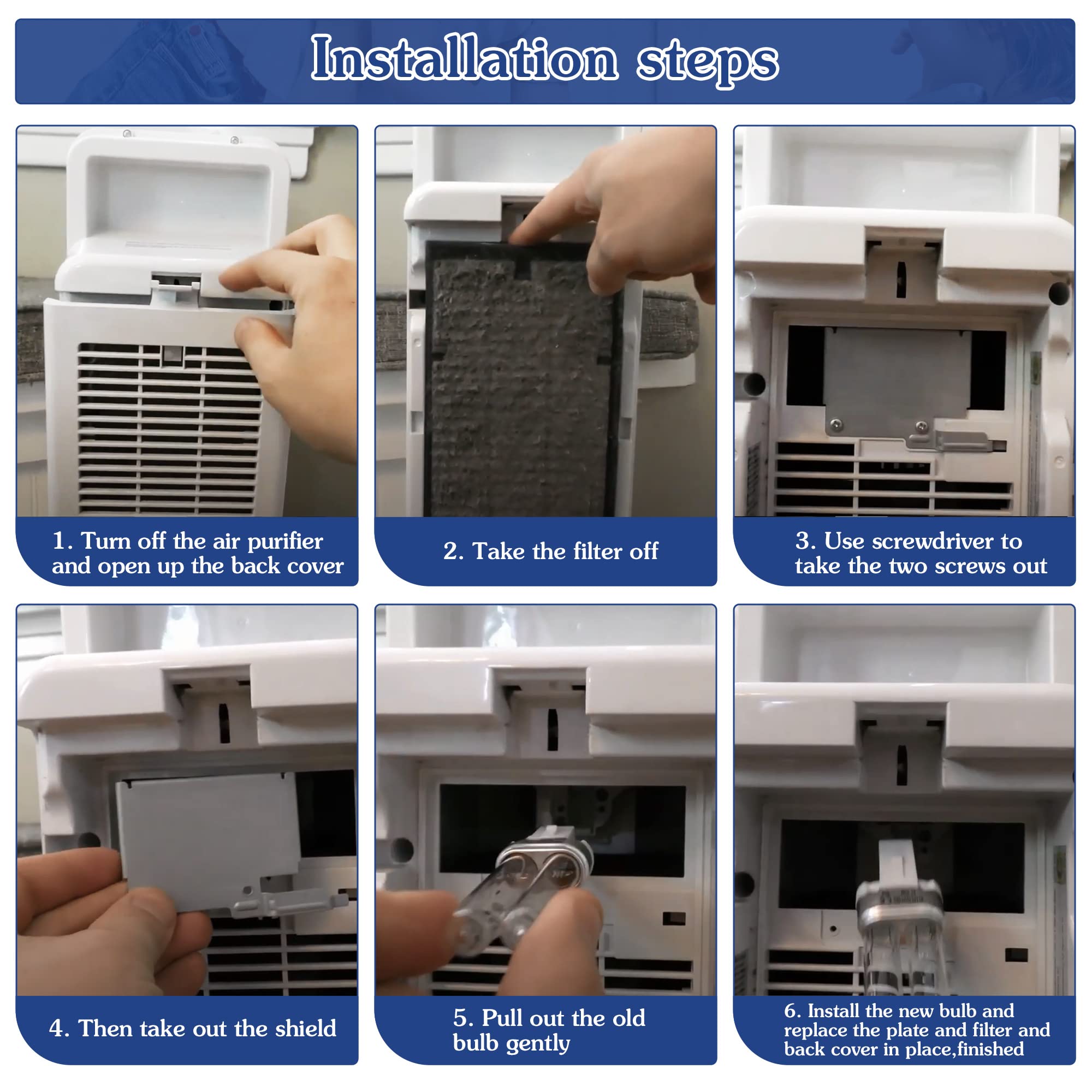 Installation steps

1. Turn off the air purifier and open up the back cover

2. Take the filter off

3. Use screwdriver to take the two screws out

4. Then take out the shield

5. Pull out the old bulb gently

6. Install the new bulb and replace the plate and filter and back cover in place,finished