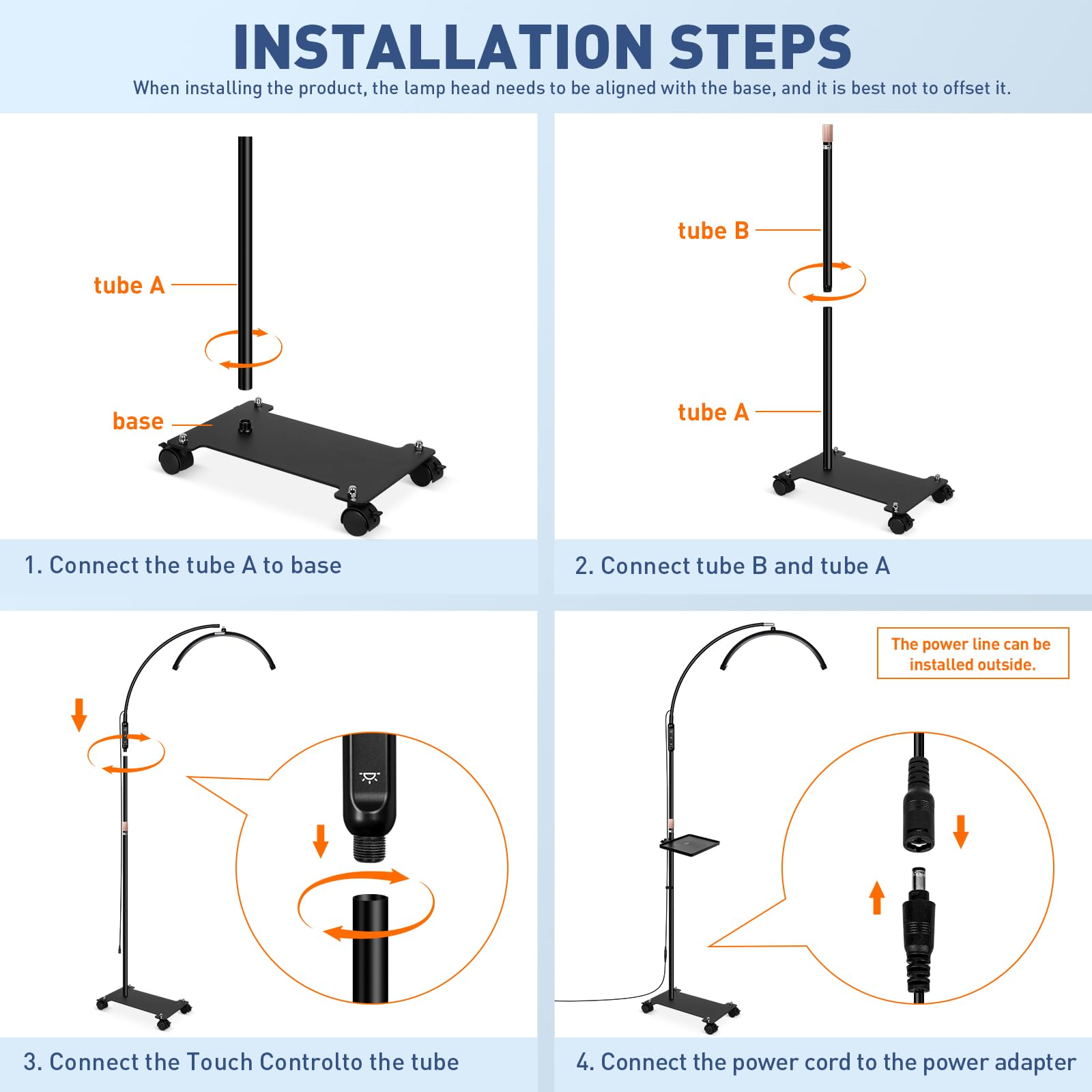 INSTALLATION STEPS

When installing the product, the lamp head needs to be aligned with the base, and it is best not to offset it.

tube A

base

1. Connect the tube A to base

tube B

tube A

2. Connect tube B and tube A

3. Connect the Touch Controlto the tube

The power line can be installed outside.

4. Connect the power cord to the power adapter