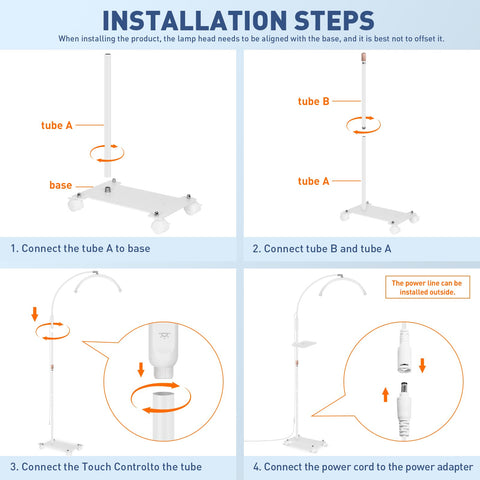 INSTALLATION STEPS

When installing the product, the lamp head needs to be aligned with the base, and it is best not to offset it.

tube A

base

1. Connect the tube A to base

tube B

tube A

2. Connect tube B and tube A

3. Connect the Touch Controlto the tube

The power line can be installed outside.

4. Connect the power cord to the power adapter