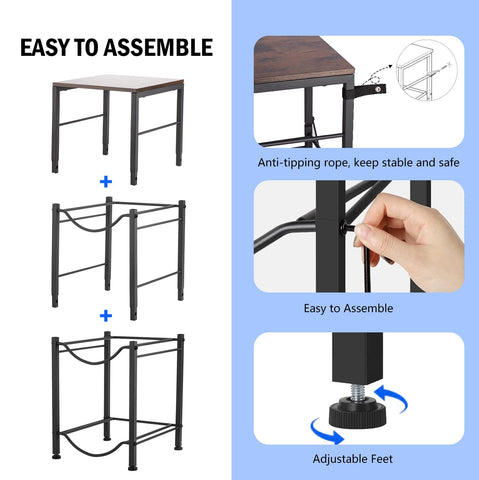 EASY TO ASSEMBLE

+

+

Anti-tipping rope, keep stable and safe

Easy to Assemble

Adjustable Feet