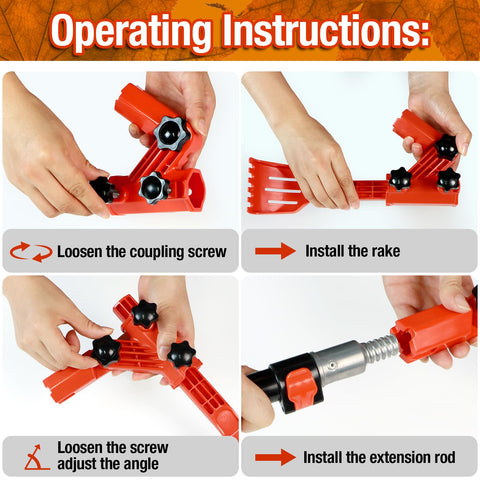 Operating Instructions:

Loosen the coupling screw

Install the rake

Loosen the screw adjust the angle

Install the extension rod