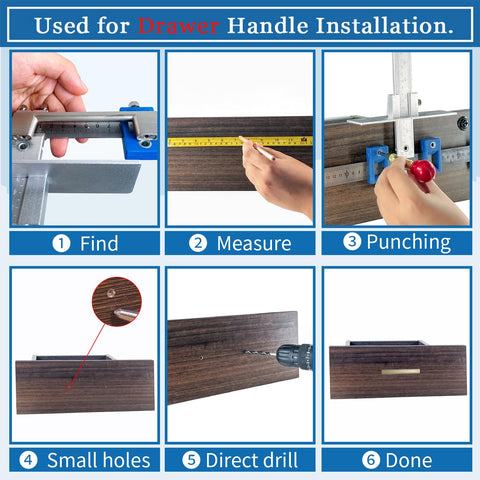 Used for Drawer Handle Installation.

① Find

② Measure

③ Punching

④ Small holes

⑤ Direct drill

⑥ Done