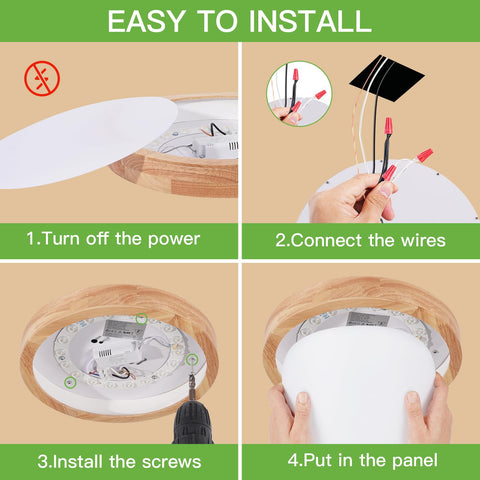 EASY TO INSTALL

1.Turn off the power

2.Connect the wires

3.Install the screws

4.Put in the panel