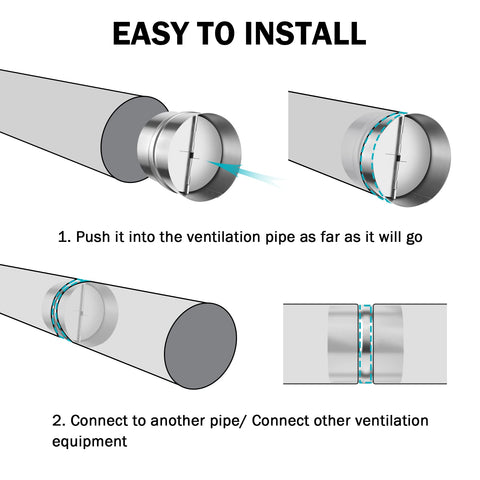 EASY TO INSTALL

1. Push it into the ventilation pipe as far as it will go

2. Connect to another pipe/ Connect other ventilation equipment