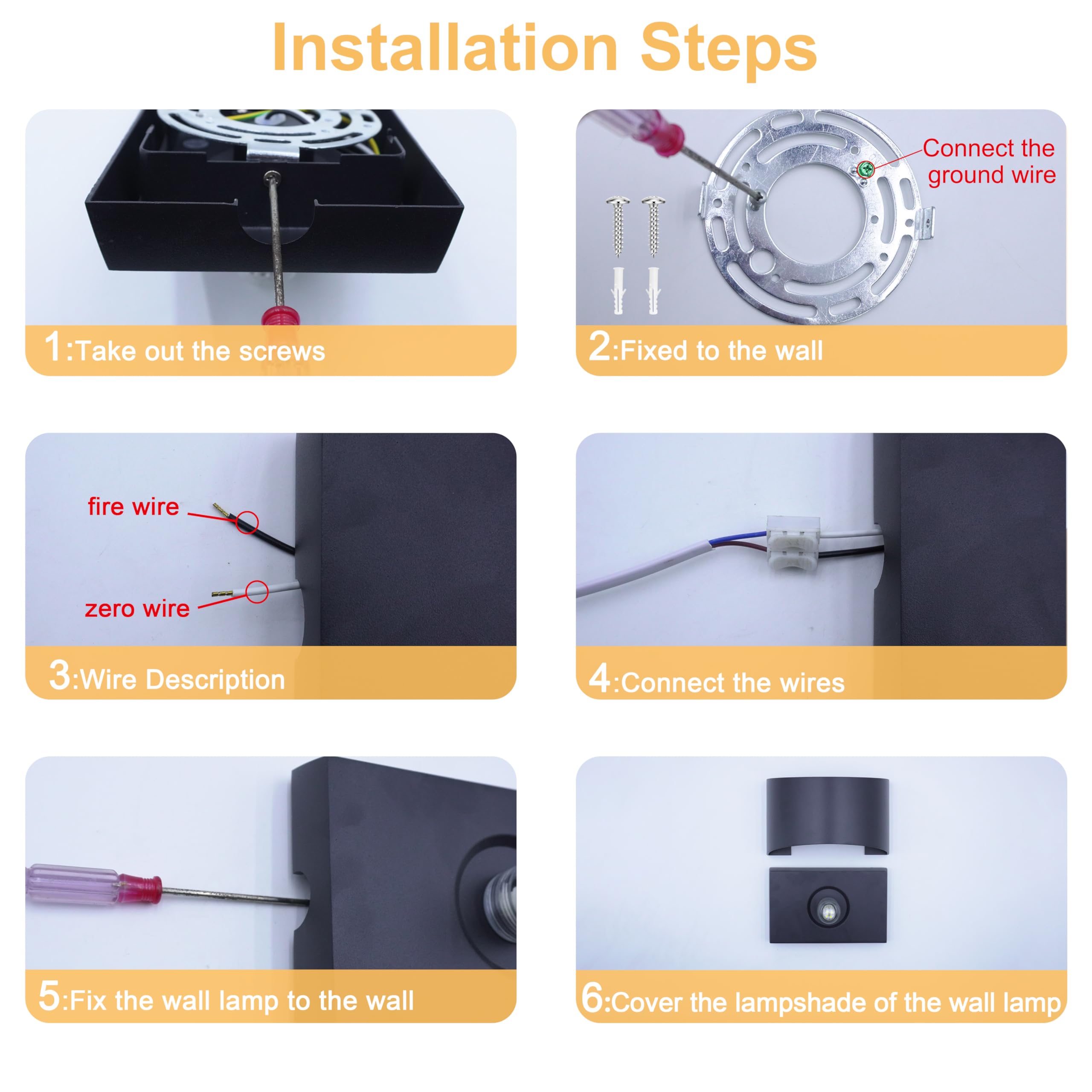 Installation Steps

1:Take out the screws

Connect the ground wire

2:Fixed to the wall

fire wire

zero wire

3:Wire Description

4:Connect the wires

5:Fix the wall lamp to the wall

6:Cover the lampshade of the wall lamp