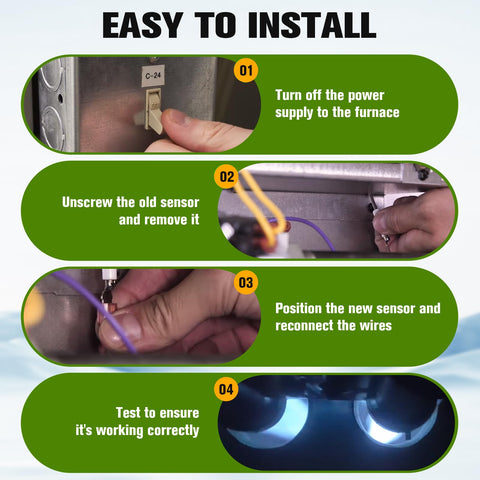 EASY TO INSTALL

C-24

01

Turn off the power supply to the furnace

02

Unscrew the old sensor and remove it

03

Position the new sensor and reconnect the wires

04

Test to ensure it's working correctly