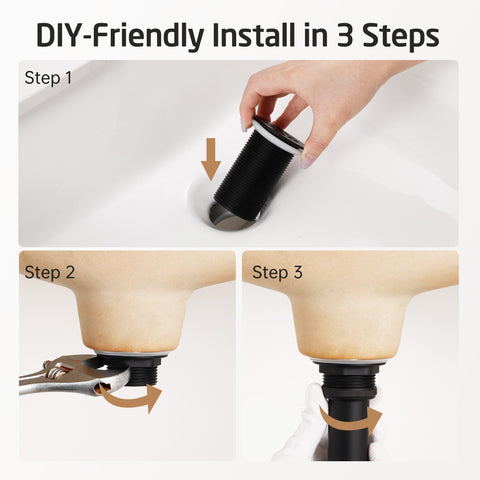 DIY-Friendly Install in 3 Steps

Step 1

Step 2

Step 3