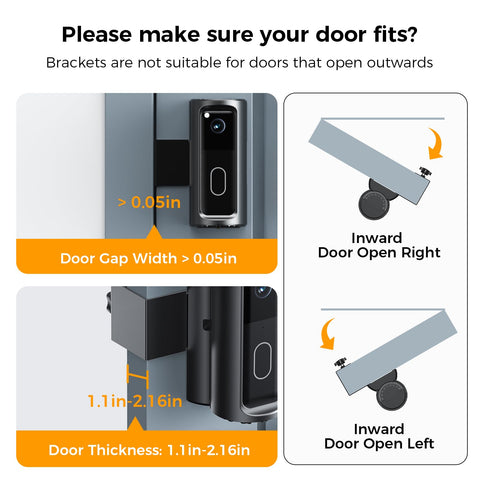 Please make sure your door fits?
Brackets are not suitable for doors that open outwards

> 0.05in

Door Gap Width > 0.05in

1.1in-2.16in

Door Thickness: 1.1in-2.16in

Inward
Door Open Right

Inward
Door Open Left