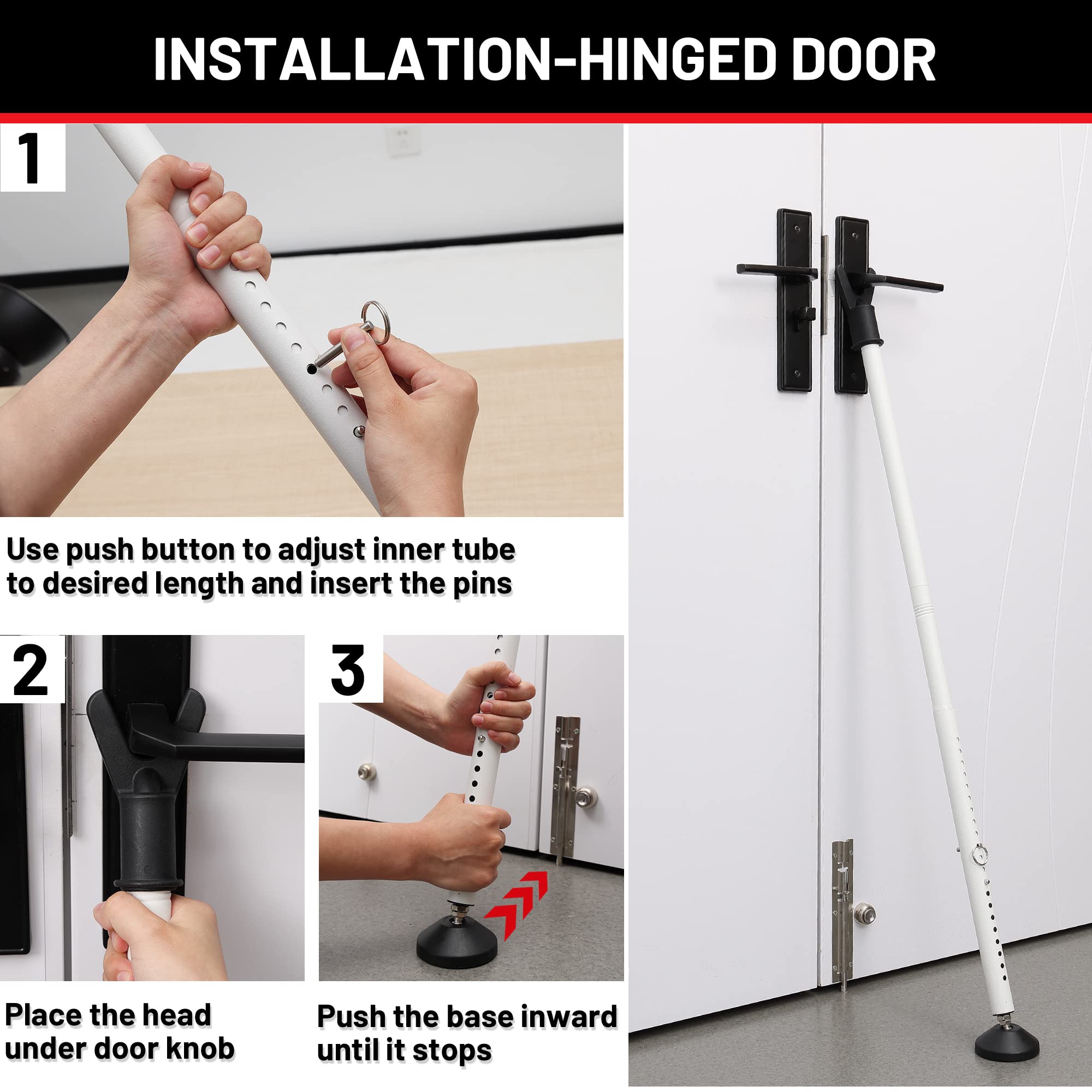 INSTALLATION-HINGED DOOR

1

Use push button to adjust inner tube to desired length and insert the pins

2

Place the head under door knob

3

Push the base inward until it stops