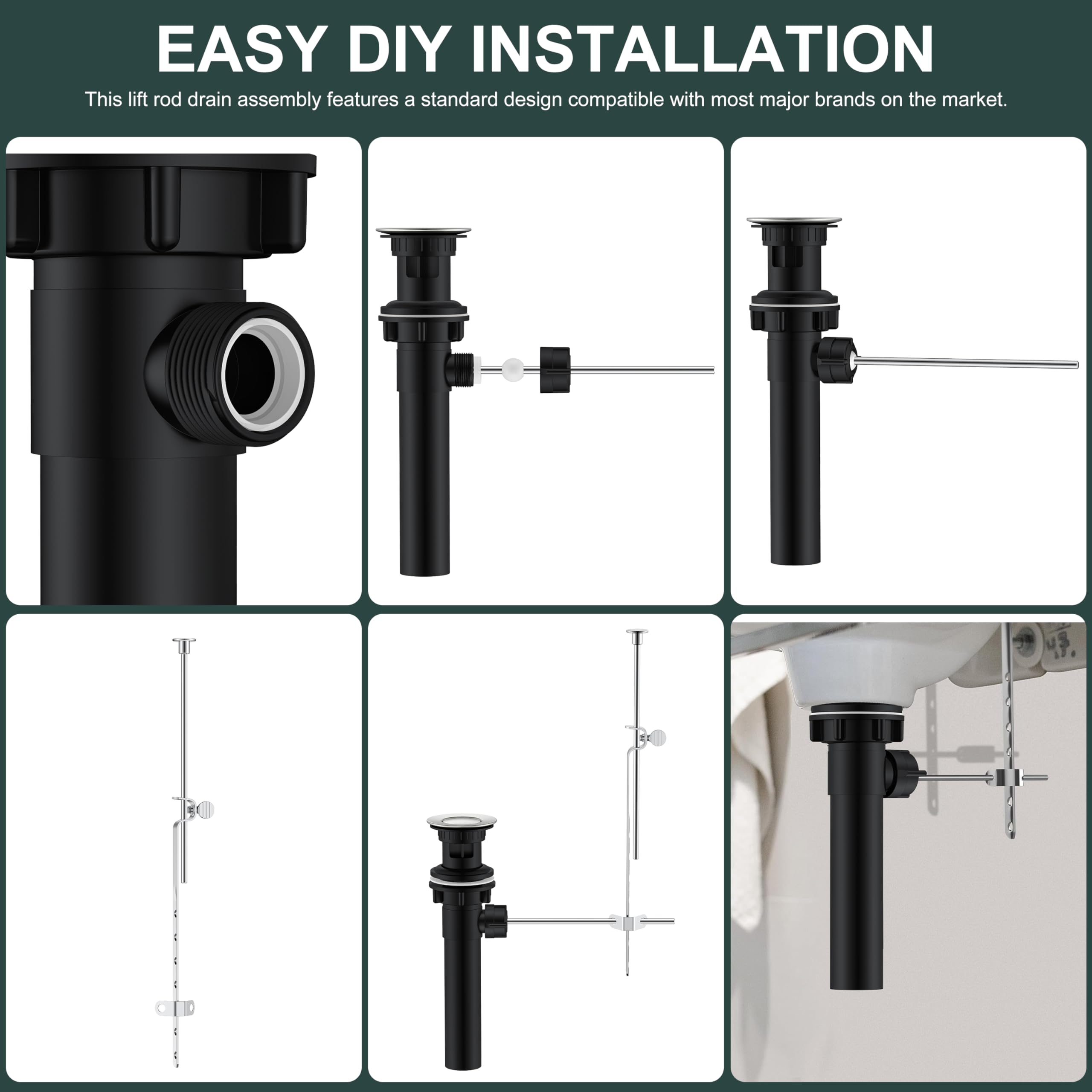 EASY DIY INSTALLATION

This lift rod drain assembly features a standard design compatible with most major brands on the market.