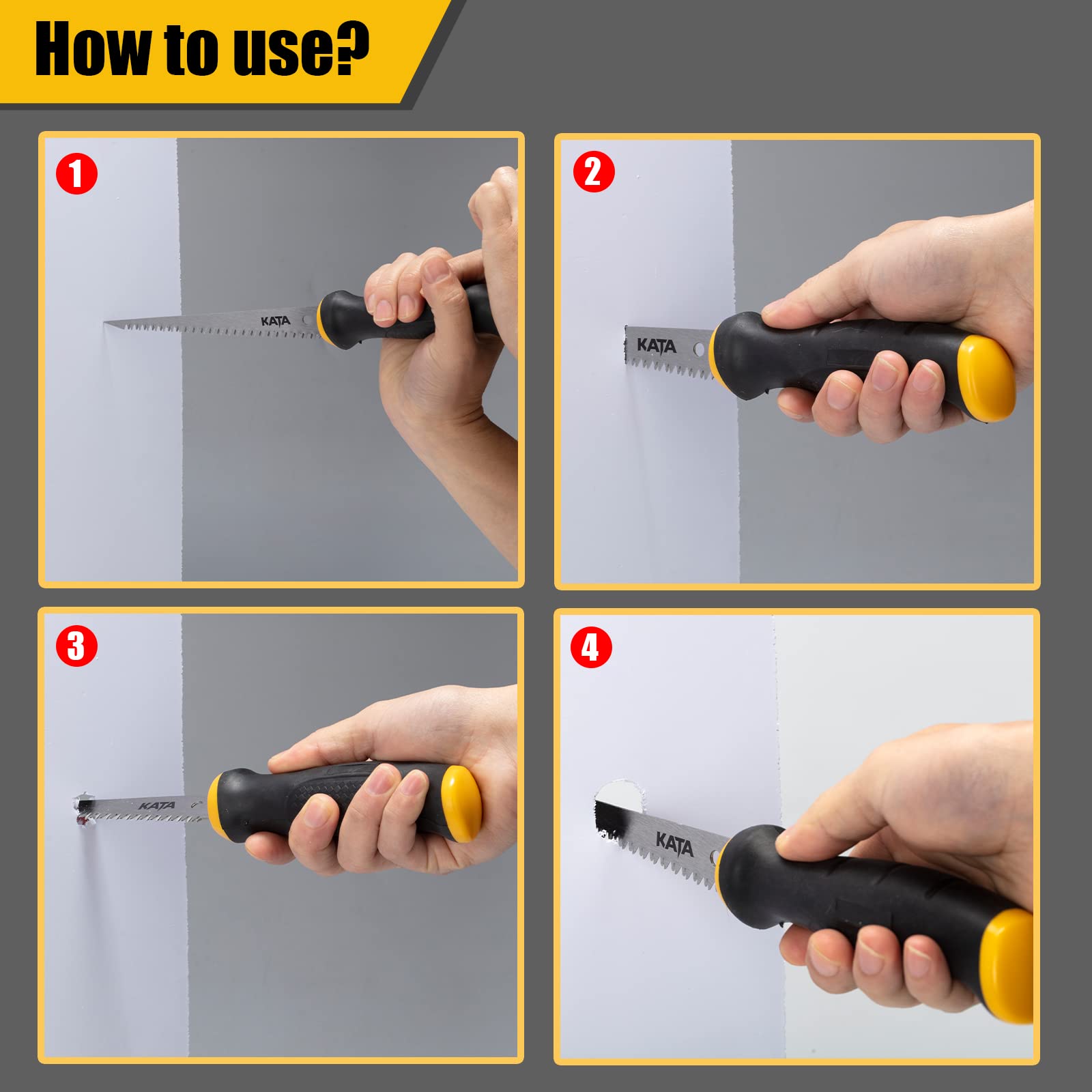 How to use?

1

KATA

2

KATA

3

KATA

4

KATA