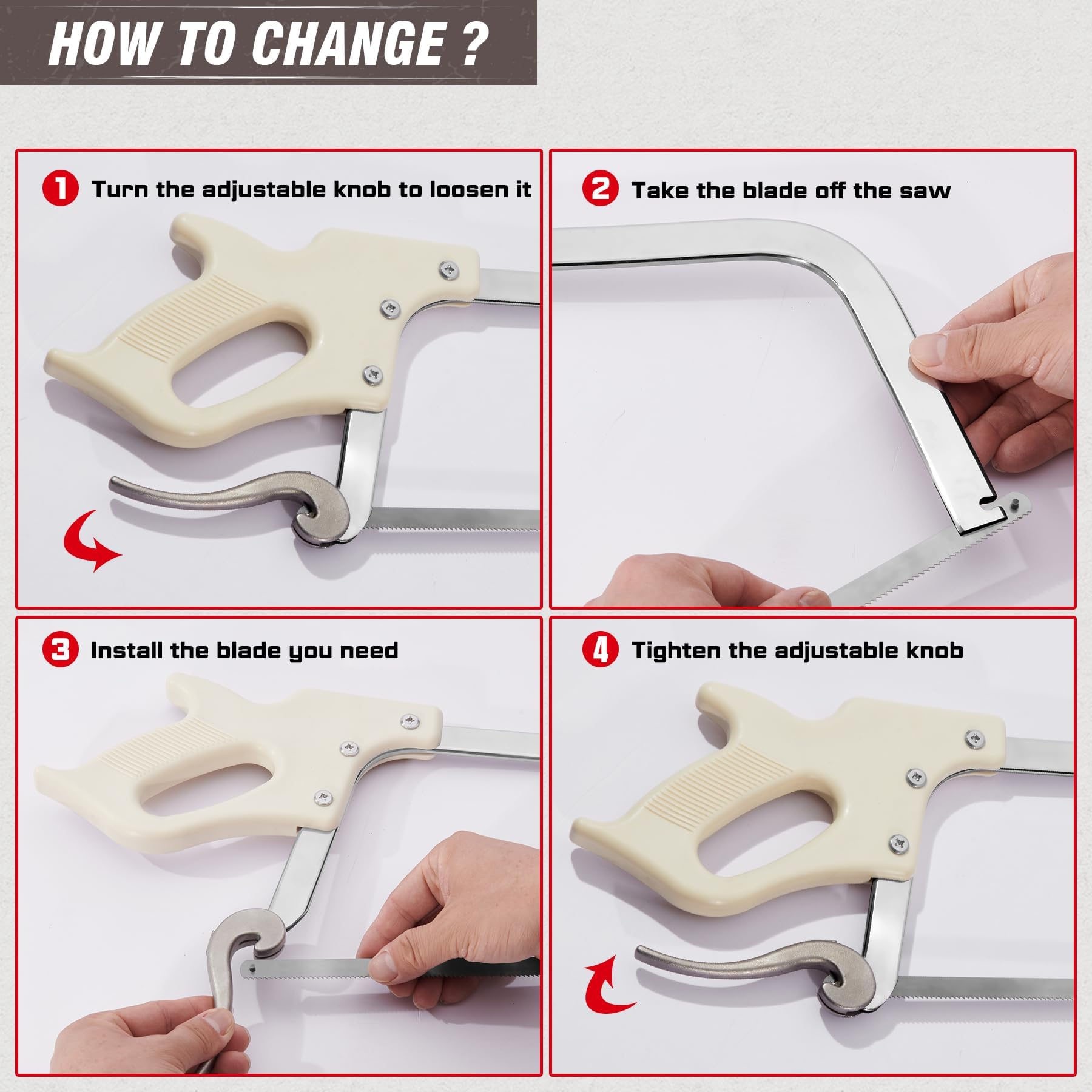 HOW TO CHANGE ?

1 Turn the adjustable knob to loosen it

2 Take the blade off the saw

3 Install the blade you need

4 Tighten the adjustable knob