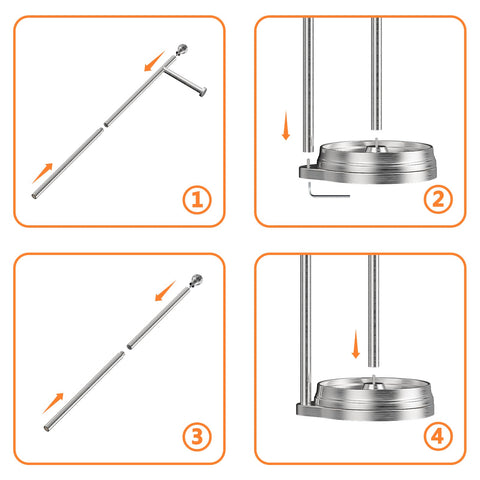 ①

②

③

④