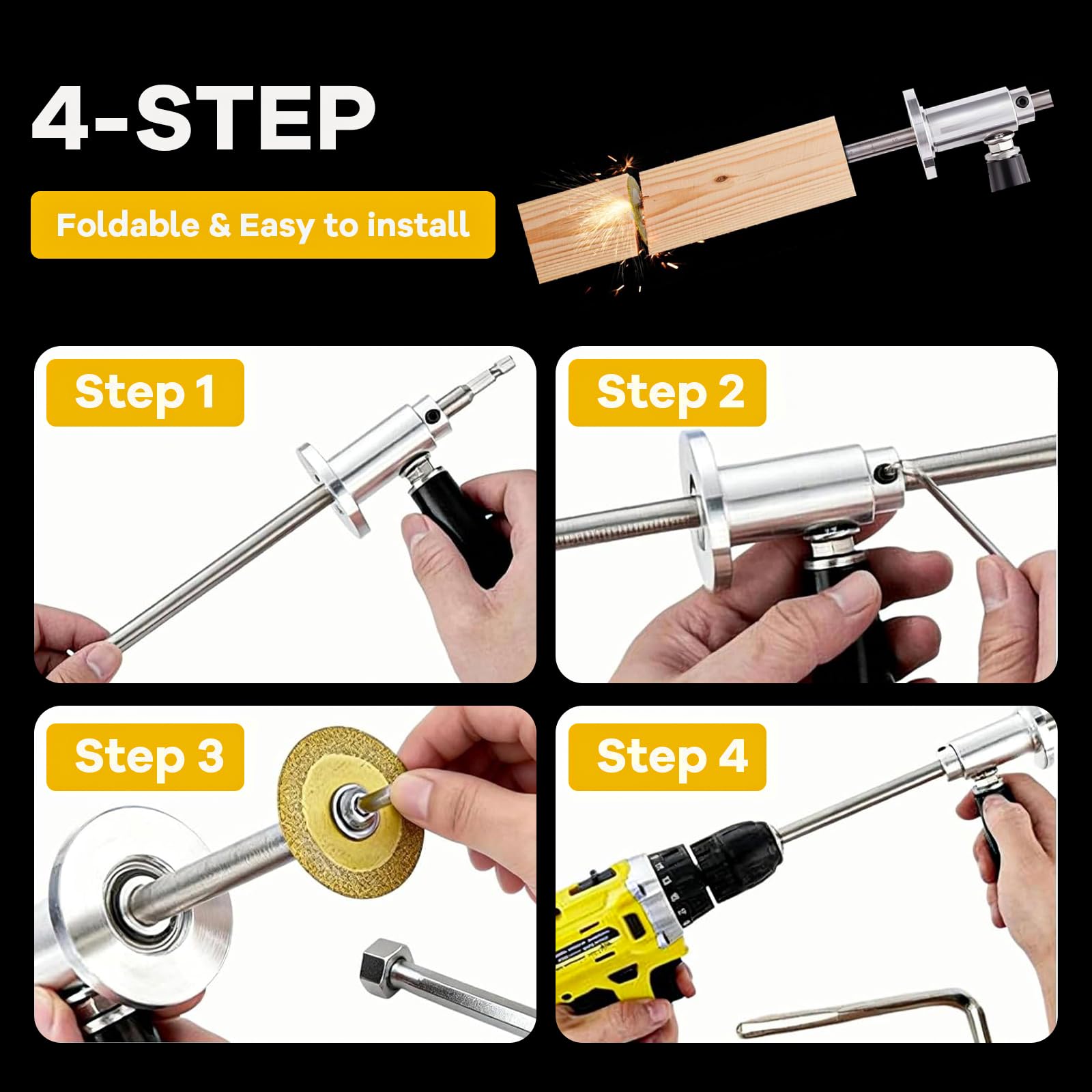 4-STEP

Foldable & Easy to install

Step 1

Step 2

Step 3

Step 4