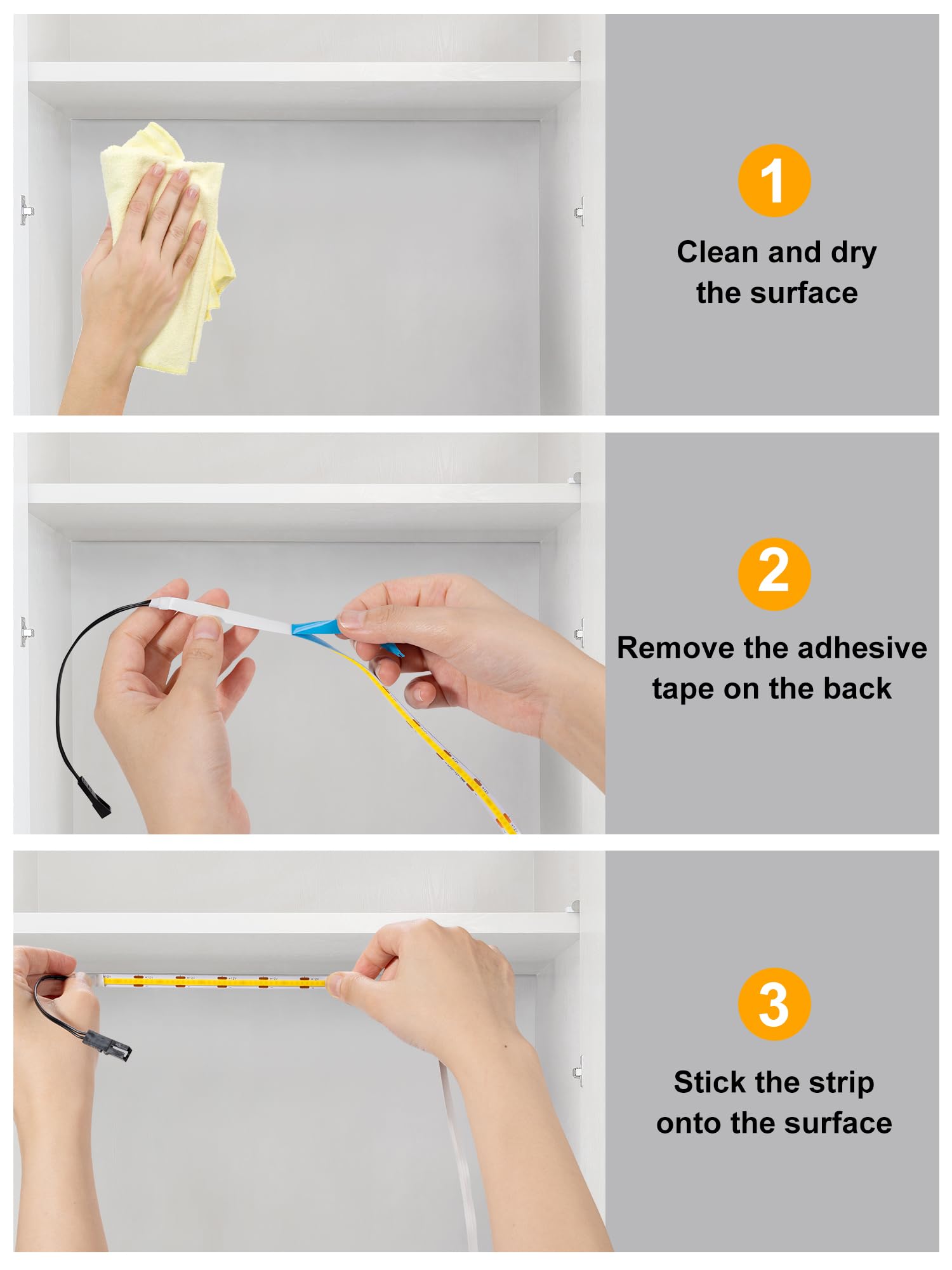 1

Clean and dry the surface

2

Remove the adhesive tape on the back

3

Stick the strip onto the surface