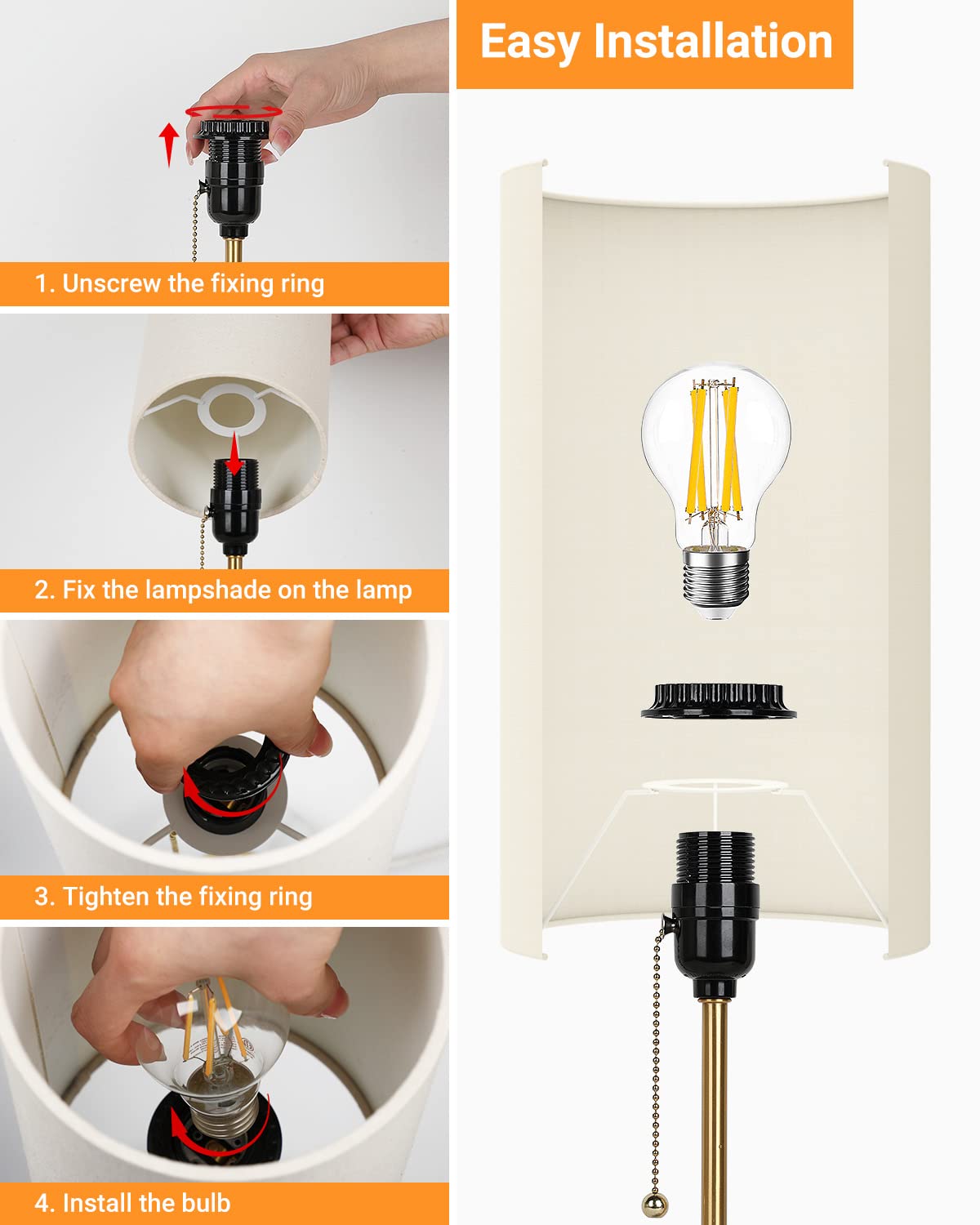 Easy Installation

1. Unscrew the fixing ring

2. Fix the lampshade on the lamp

3. Tighten the fixing ring

4. Install the bulb