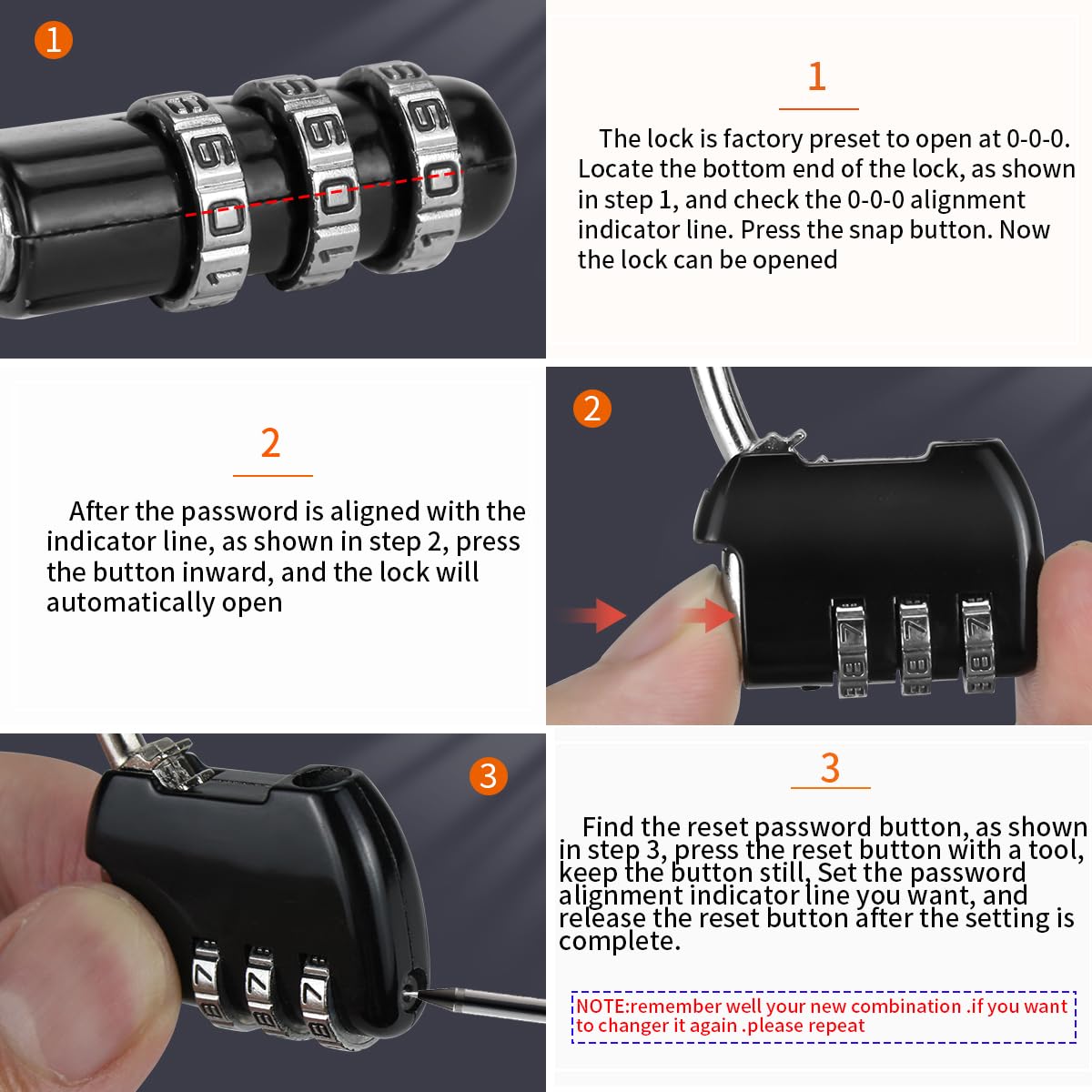 1

1

The lock is factory preset to open at 0-0-0. Locate the bottom end of the lock, as shown in step 1, and check the 0-0-0 alignment indicator line. Press the snap button. Now the lock can be opened

2

After the password is aligned with the indicator line, as shown in step 2, press the button inward, and the lock will automatically open

2

3

3

Find the reset password button, as shown in step 3, press the reset button with a tool, keep the button still, Set the password alignment indicator line you want, and release the reset button after the setting is complete.

NOTE:remember well your new combination .if you want to changer it again .please repeat