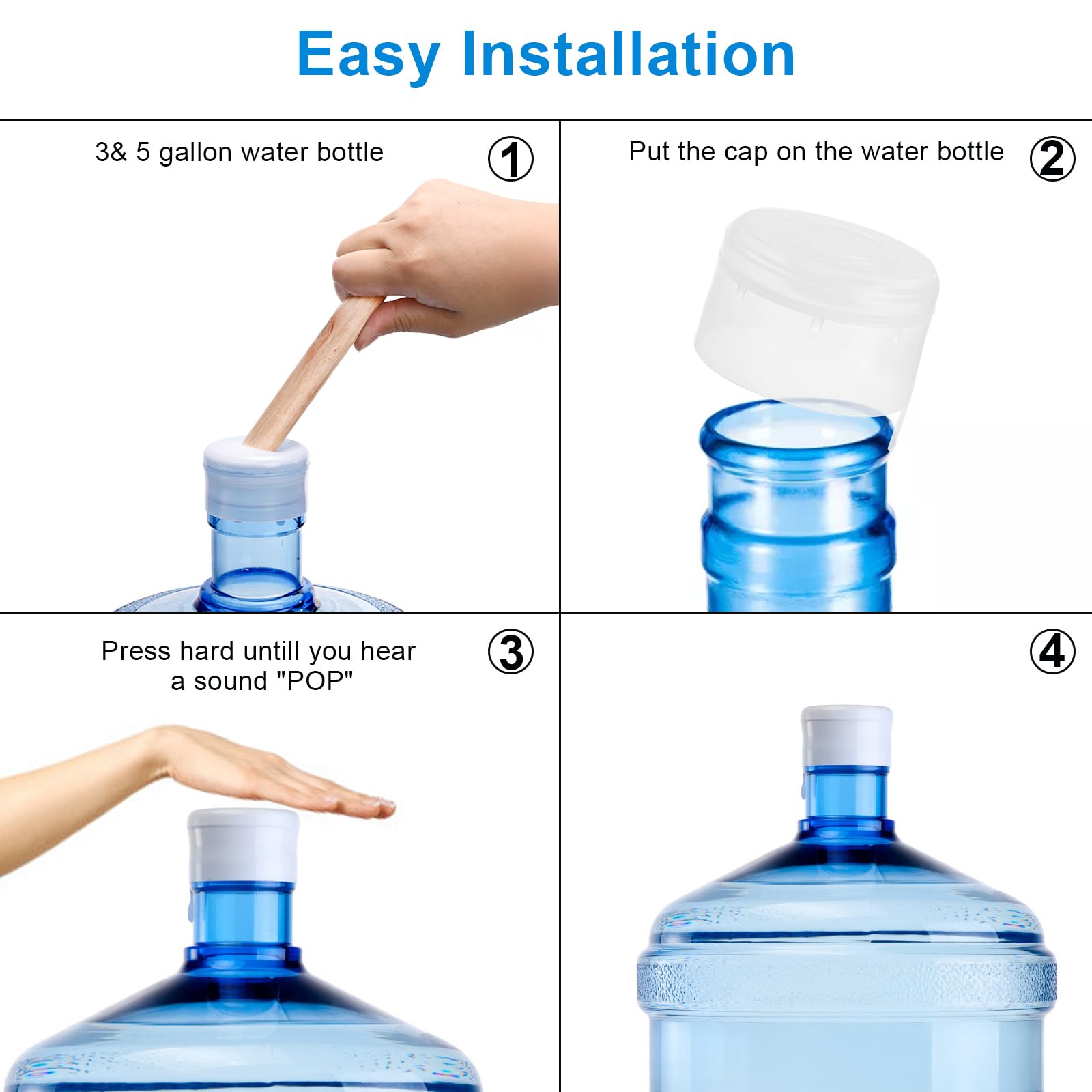 Easy Installation

3& 5 gallon water bottle ①

Put the cap on the water bottle ②

Press hard untill you hear a sound "POP" ③

④