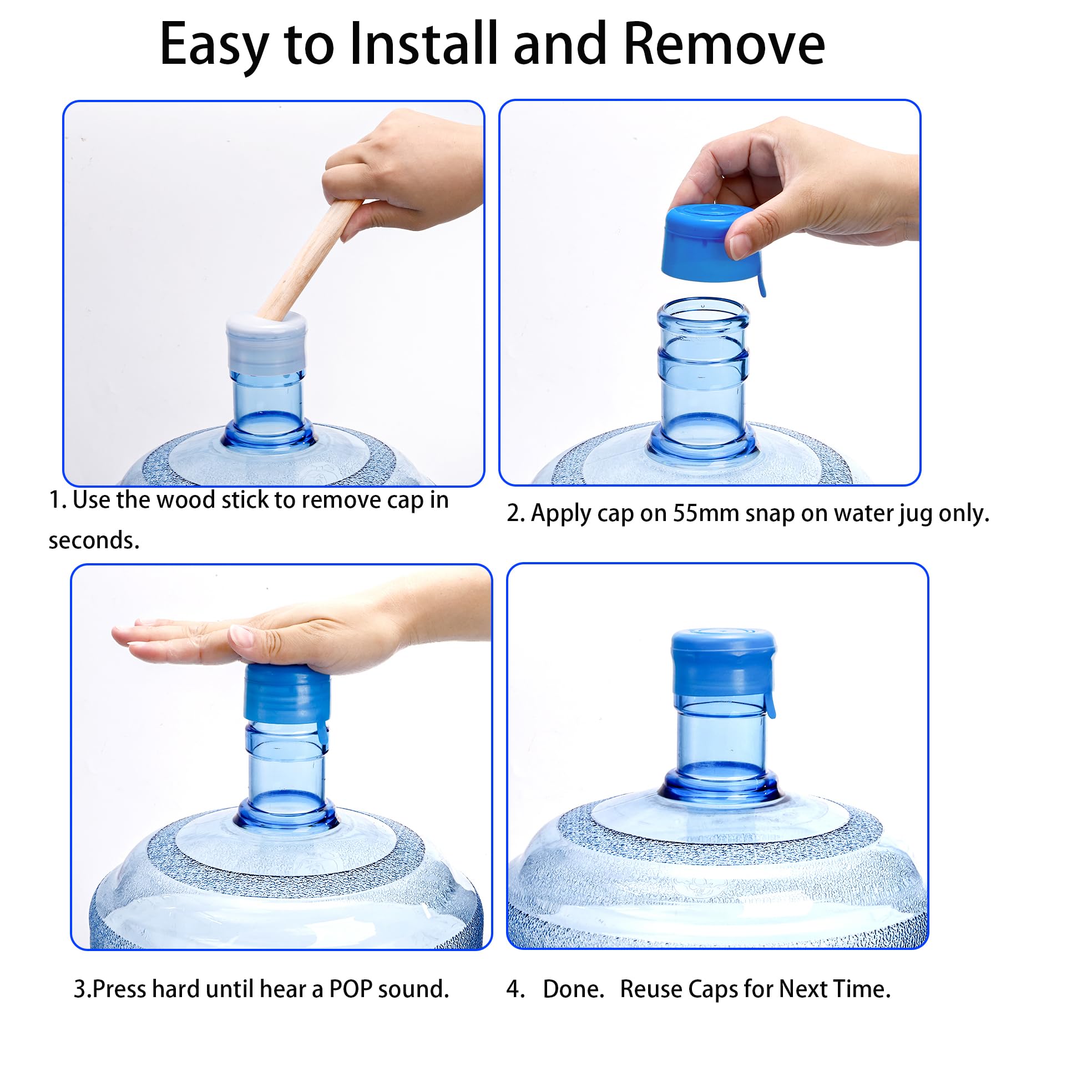 Easy to Install and Remove

1. Use the wood stick to remove cap in seconds.

2. Apply cap on 55mm snap on water jug only.

3.Press hard until hear a POP sound.

4. Done. Reuse Caps for Next Time.